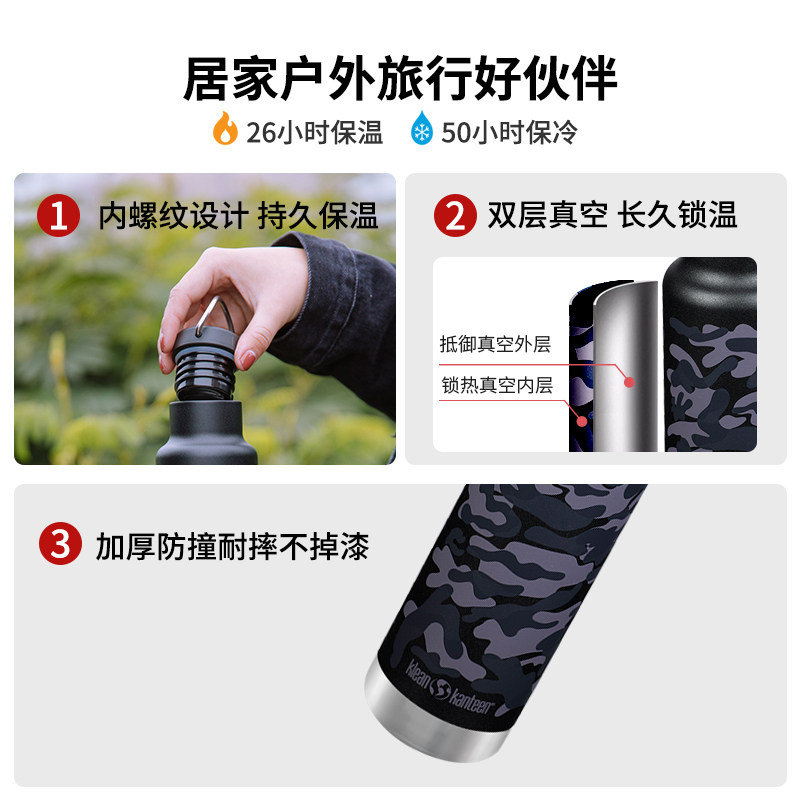 居家户外旅行好伙伴

26小时保温 50小时保冷

1 内螺纹设计 持久保温

2 双层真空 长久锁温

抵御真空外层

锁热真空内层

3 加厚防撞耐摔不掉漆

klean kanteen