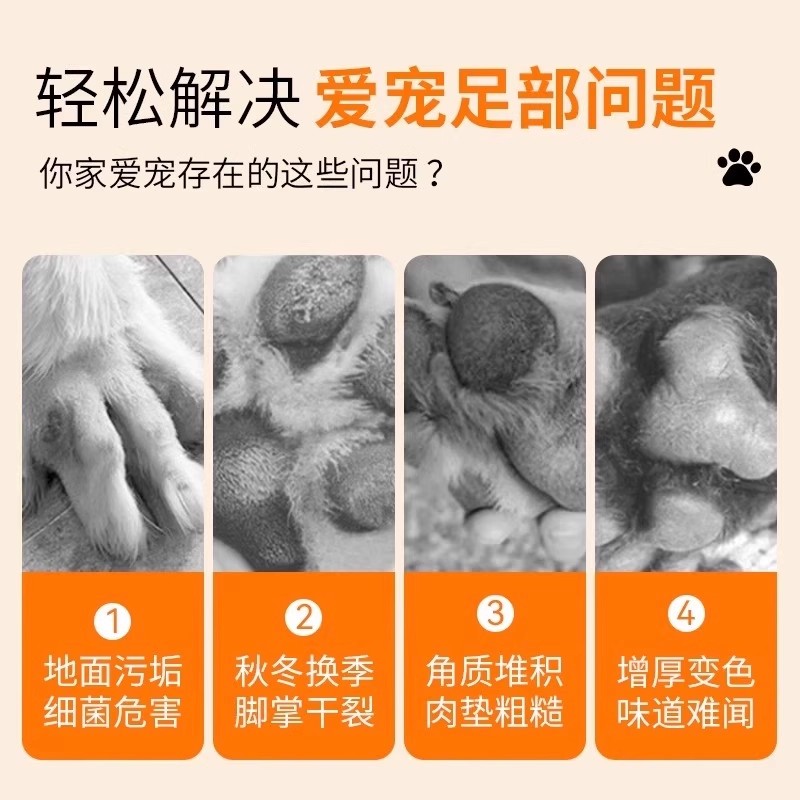 轻松解决 爱宠足部问题

你家爱宠存在的这些问题？

1
地面污垢
细菌危害

2
秋冬换季
脚掌干裂

3
角质堆积
肉垫粗糙

4
增厚变色
味道难闻