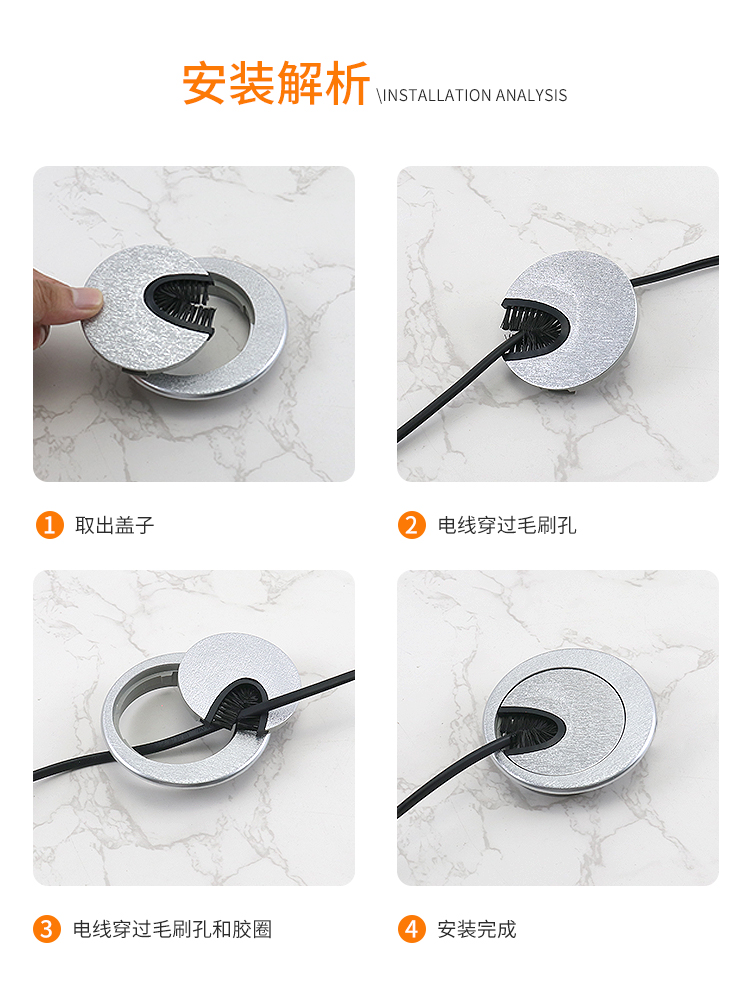 安装解析 \INSTALLATION ANALYSIS

1 取出盖子

2 电线穿过毛刷孔

3 电线穿过毛刷孔和胶圈

4 安装完成