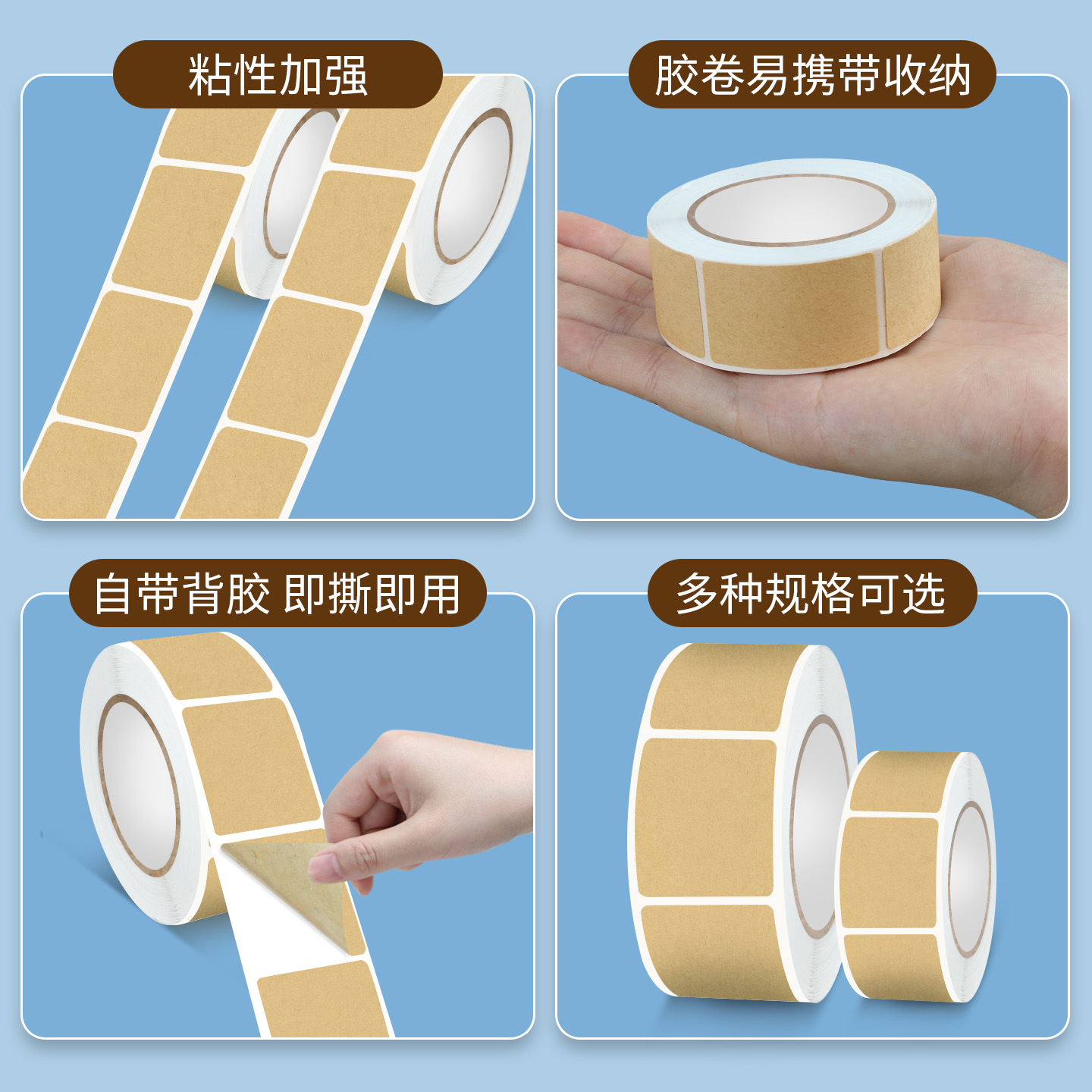 粘性加强

胶卷易携带收纳

自带背胶 即撕即用

多种规格可选