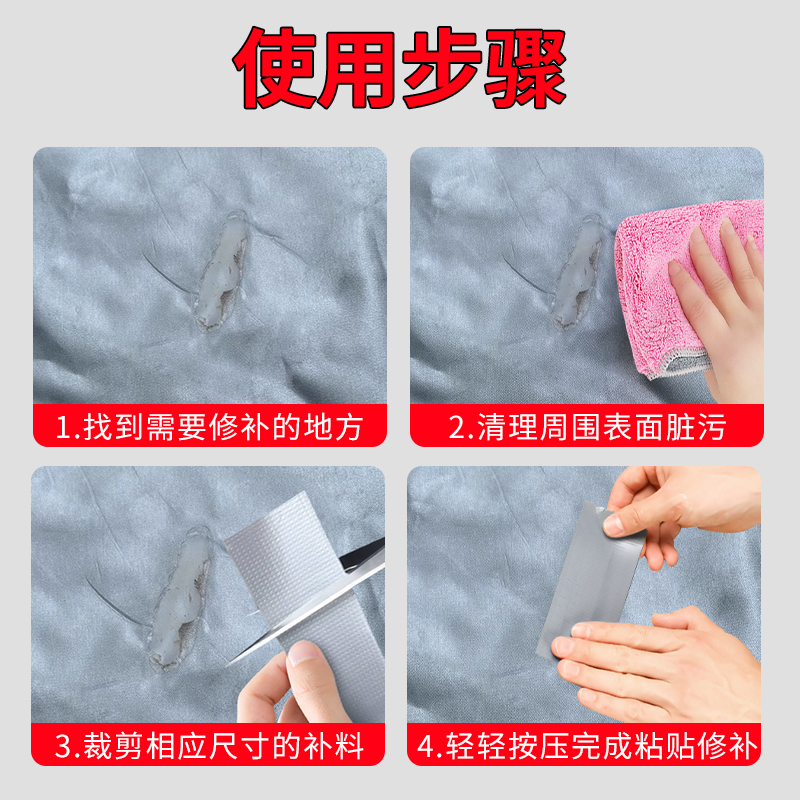 使用步骤

1.找到需要修补的地方

2.清理周围表面脏污

3.裁剪相应尺寸的补料

4.轻轻按压完成粘贴修补