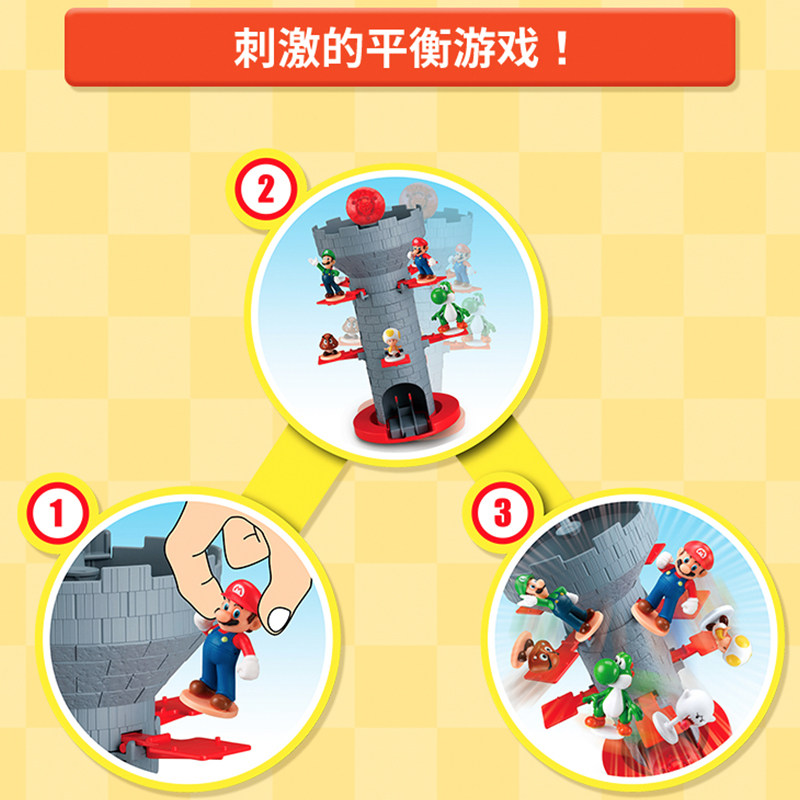 刺激的平衡游戏！

2

1

3