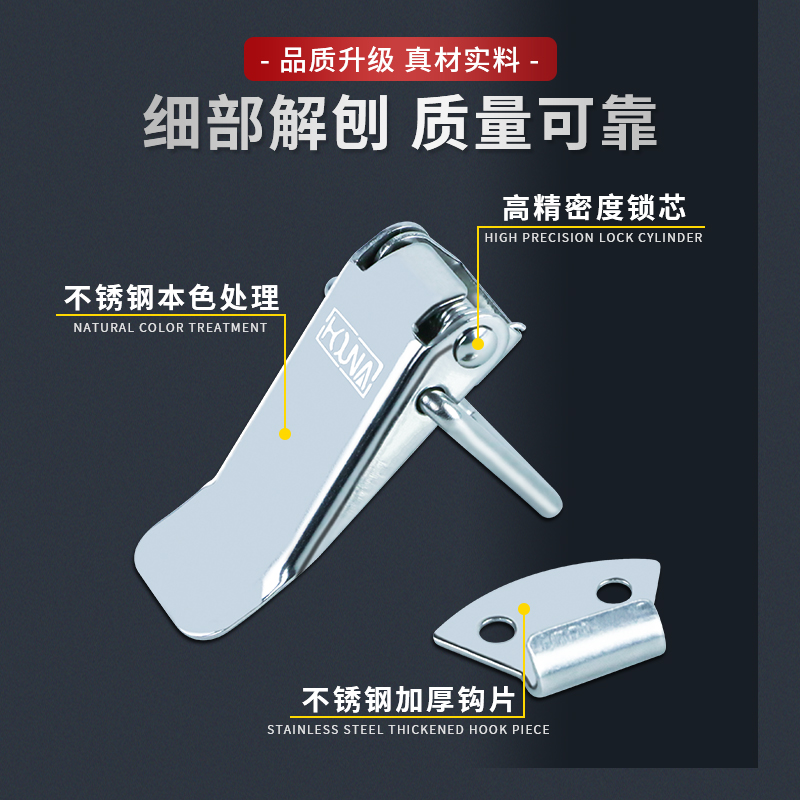 - 品质升级 真材实料 -

细部解刨 质量可靠

高精密度锁芯
HIGH PRECISION LOCK CYLINDER

不锈钢本色处理
NATURAL COLOR TREATMENT

YOUNA

不锈钢加厚钩片
STAINLESS STEEL THICKENED HOOK PIECE