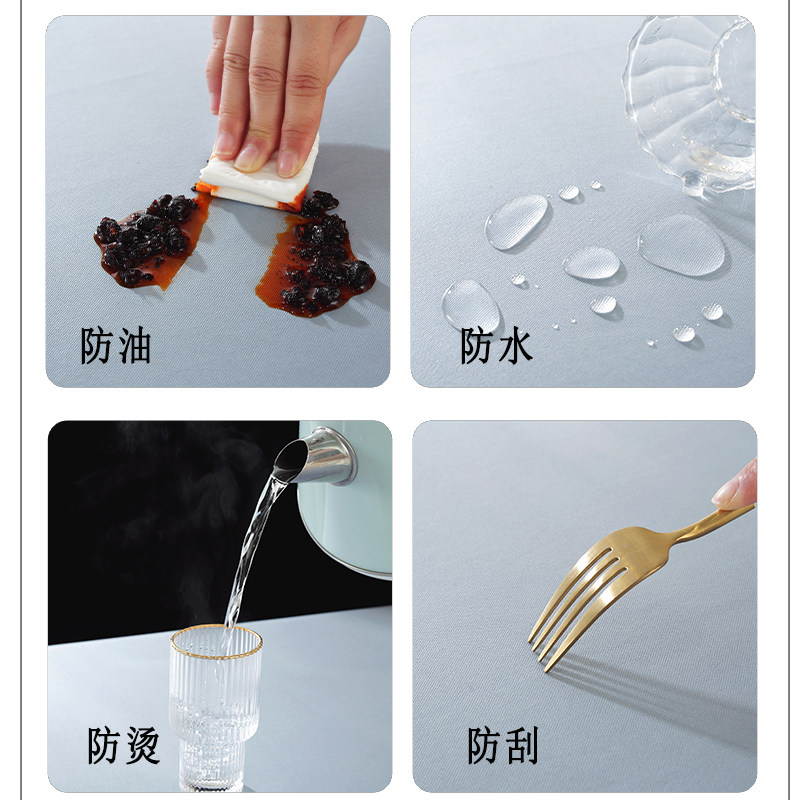 防油

防水

防烫

防刮