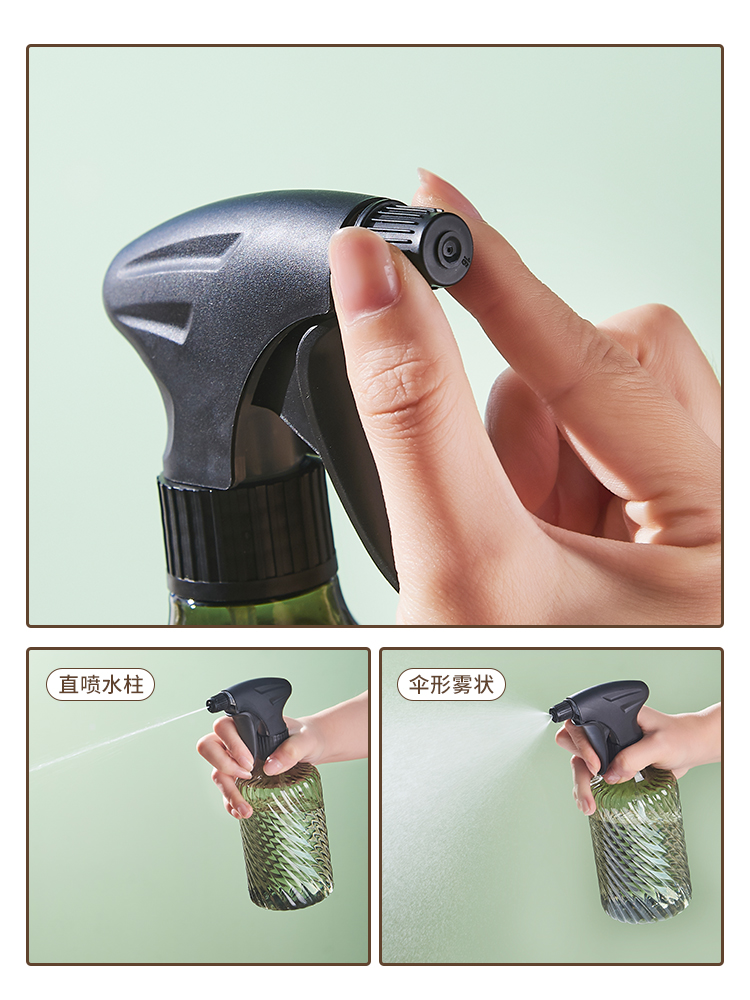 直喷水柱

伞形雾状