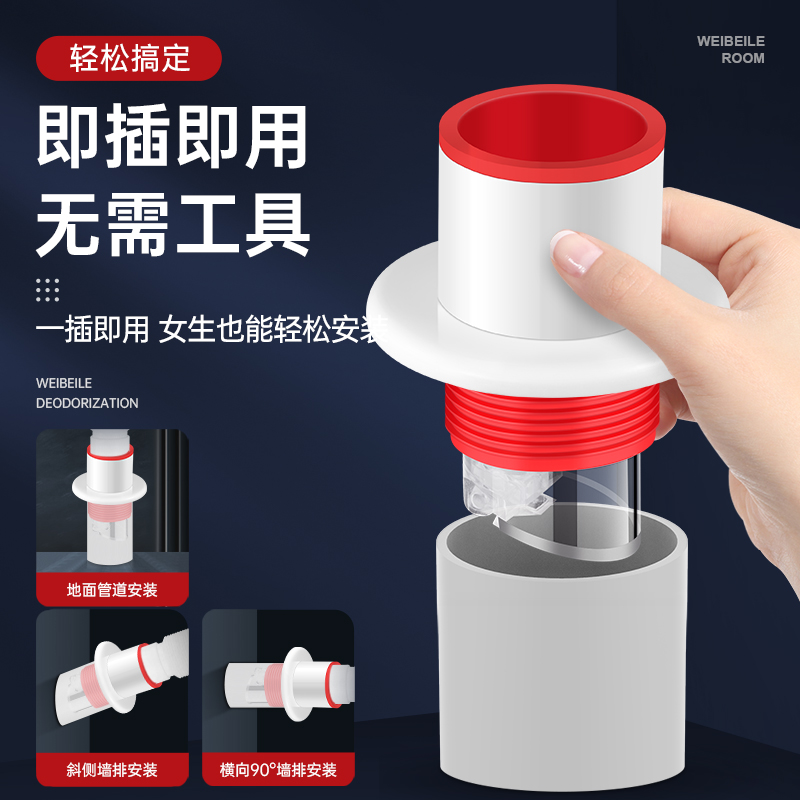 轻松搞定

WEIBEILE
ROOM

即插即用
无需工具

一插即用 女生也能轻松安装

WEIBEILE
DEODORIZATION

地面管道安装

斜侧墙排安装

横向90°墙排安装