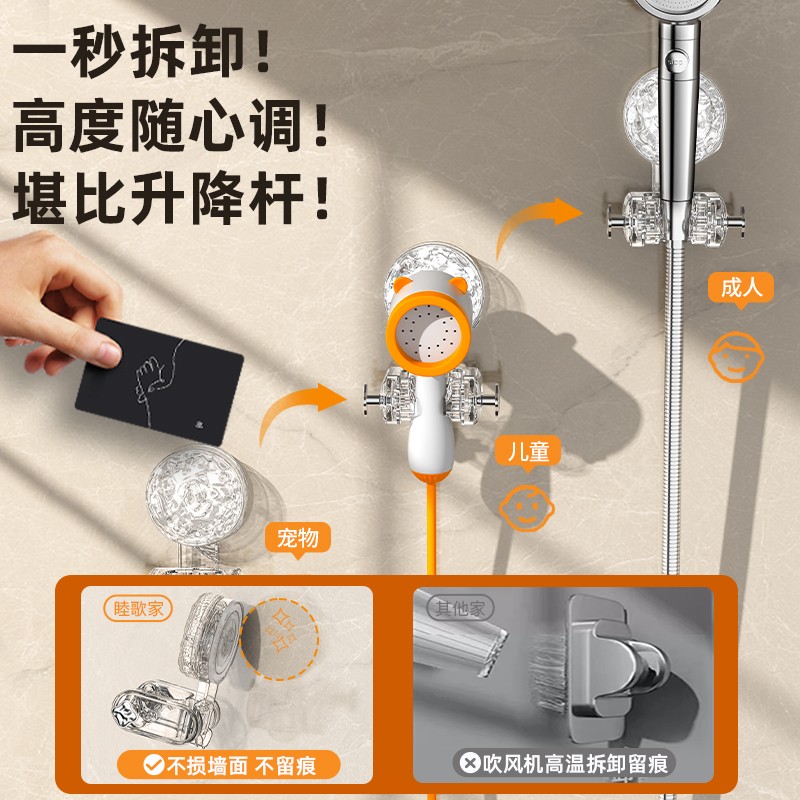 一秒拆卸！
高度随心调！
堪比升降杆！

成人

儿童

宠物

睦歌家

不损墙面 不留痕

其他家

吹风机高温拆卸留痕