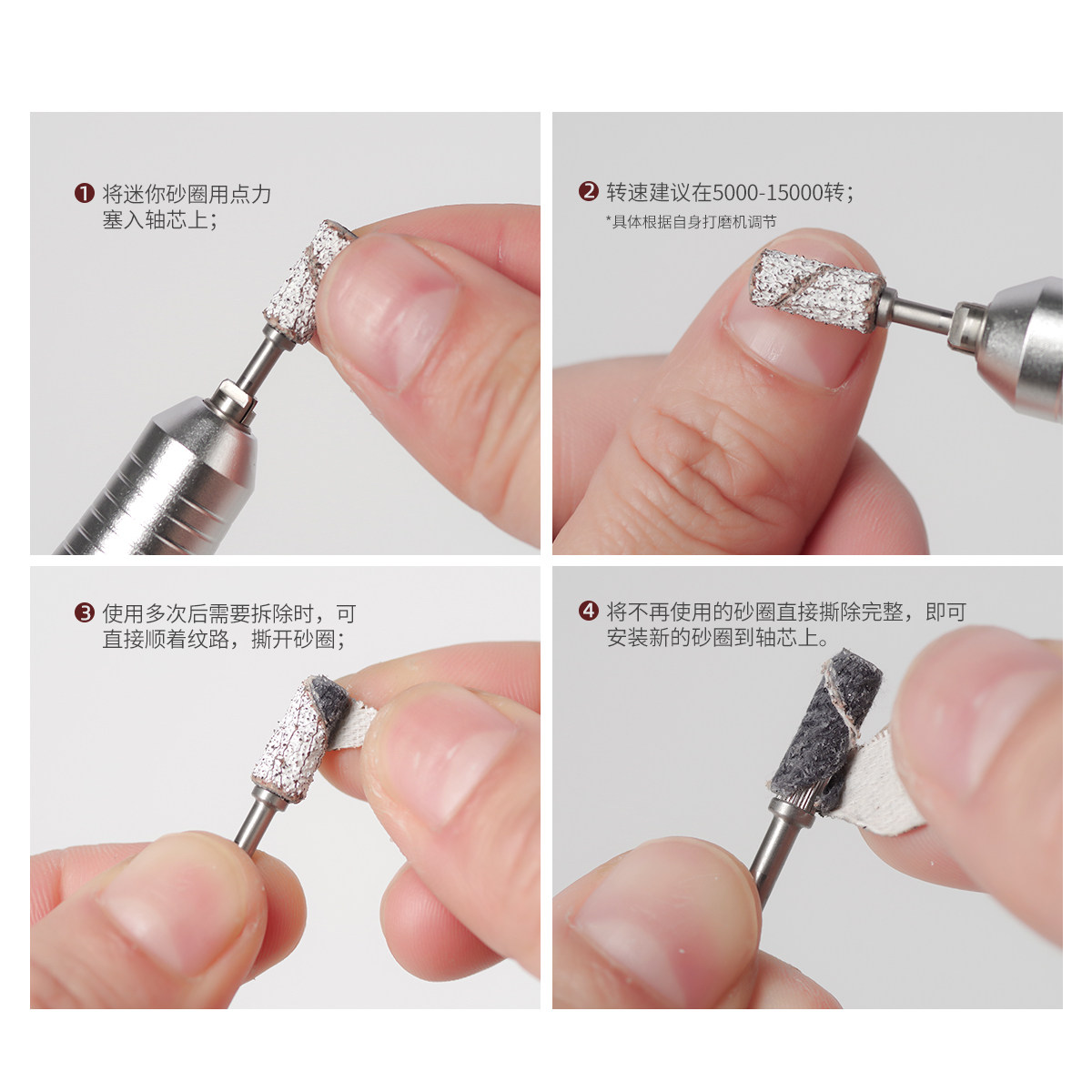 ❶ 将迷你砂圈用点力塞入轴芯上；

❷ 转速建议在5000-15000转；
*具体根据自身打磨机调节

❸ 使用多次后需要拆除时，可直接顺着纹路，撕开砂圈；

❹ 将不再使用的砂圈直接撕除完整，即可安装新的砂圈到轴芯上。