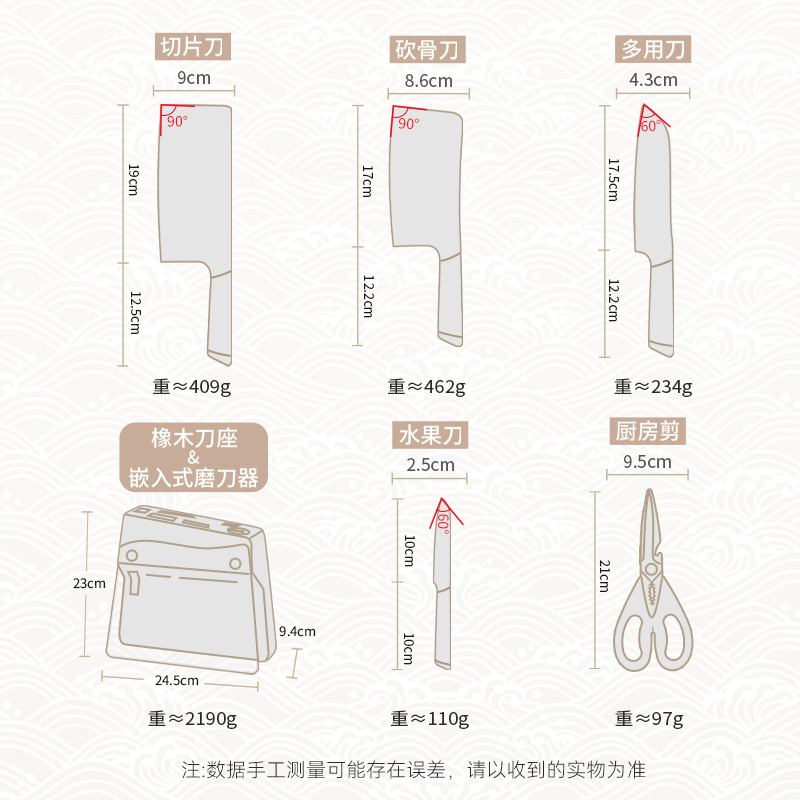 切片刀

9cm

90°

19cm

12.5cm

重≈409g

砍骨刀

8.6cm

90°

17cm

12.2cm

重≈462g

多用刀

4.3cm

60°

17.5cm

12.2cm

重≈234g

橡木刀座
&
嵌入式磨刀器

23cm

9.4cm

24.5cm

重≈2190g

水果刀

2.5cm

60°

10cm

10cm

重≈110g

厨房剪

9.5cm

21cm

重≈97g

注:数据手工测量可能存在误差，请以收到的实物为准