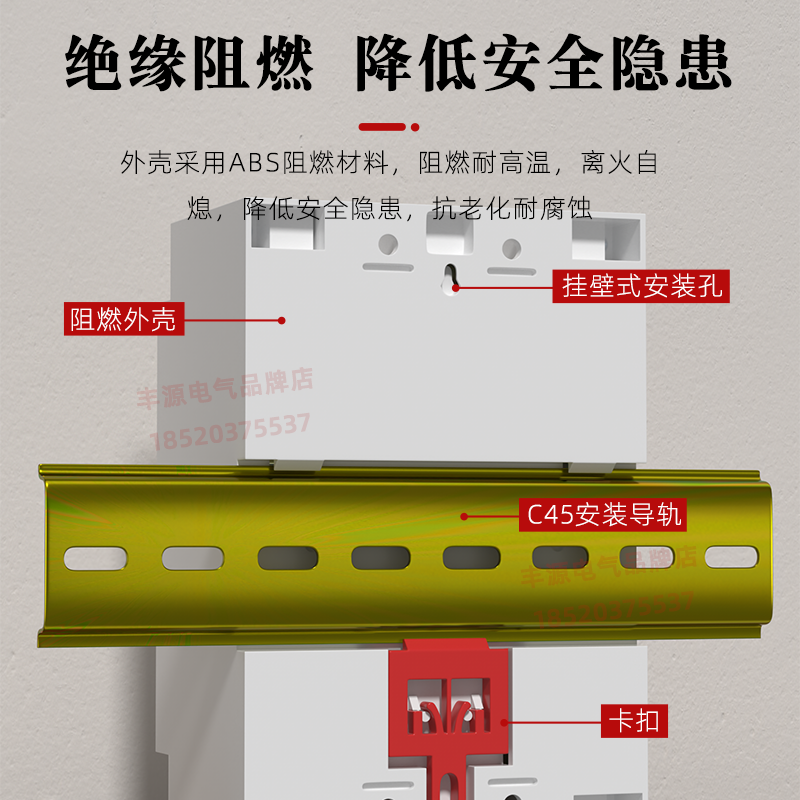 绝缘阻燃 降低安全隐患

外壳采用ABS阻燃材料，阻燃耐高温，离火自熄，降低安全隐患，抗老化耐腐蚀

挂壁式安装孔

阻燃外壳

丰源电气品牌店
18520375537

C45安装导轨

丰源电气品牌店
18520375537

卡扣