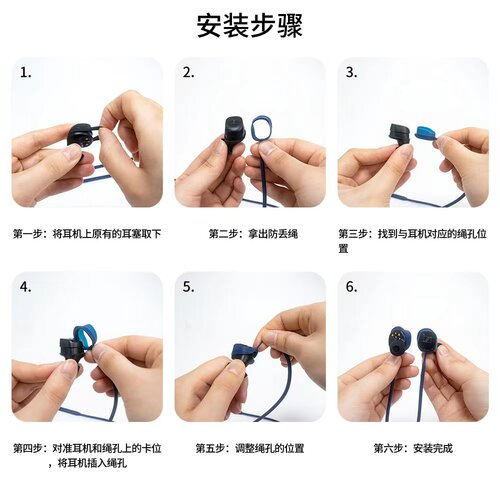 安装步骤

1.

第一步：将耳机上原有的耳塞取下

2.

第二步：拿出防丢绳

3.

第三步：找到与耳机对应的绳孔位置

4.

第四步：对准耳机和绳孔上的卡位，将耳机插入绳孔

5.

第五步：调整绳孔的位置

6.

第六步：安装完成