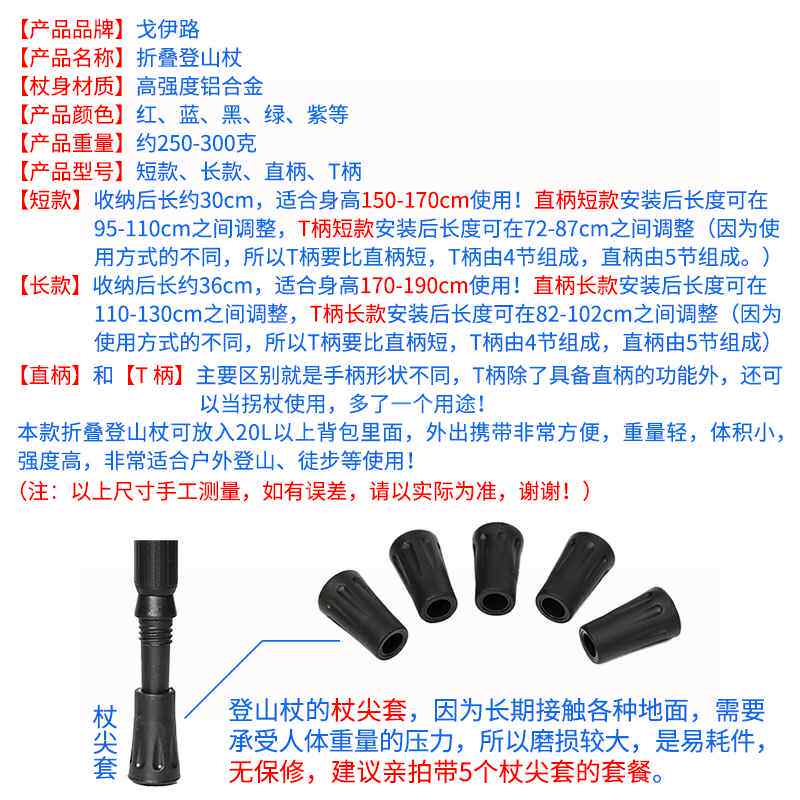 【产品品牌】戈伊路
【产品名称】折叠登山杖
【杖身材质】高强度铝合金
【产品颜色】红、蓝、黑、绿、紫等
【产品重量】约250-300克
【产品型号】短款、长款、直柄、T柄
【短款】收纳后长约30cm，适合身高150-170cm使用！直柄短款安装后长度可在95-110cm之间调整，T柄短款安装后长度可在72-87cm之间调整（因为使用方式的不同，所以T柄要比直柄短，T柄由4节组成，直柄由5节组成。）
【长款】收纳后长约36cm，适合身高170-190cm使用！直柄长款安装后长度可在110-130cm之间调整，T柄长款安装后长度可在82-102cm之间调整（因为使用方式的不同，所以T柄要比直柄短，T柄由4节组成，直柄由5节组成）
【直柄】和【T 柄】主要区别就是手柄形状不同，T柄除了具备直柄的功能外，还可以当拐杖使用，多了一个用途！
本款折叠登山杖可放入20L以上背包里面，外出携带非常方便，重量轻，体积小，强度高，非常适合户外登山、徒步等使用！
（注：以上尺寸手工测量，如有误差，请以实际为准，谢谢！）

杖尖套

登山杖的杖尖套，因为长期接触各种地面，需要承受人体重量的压力，所以磨损较大，是易耗件，无保修，建议亲拍带5个杖尖套的套餐。