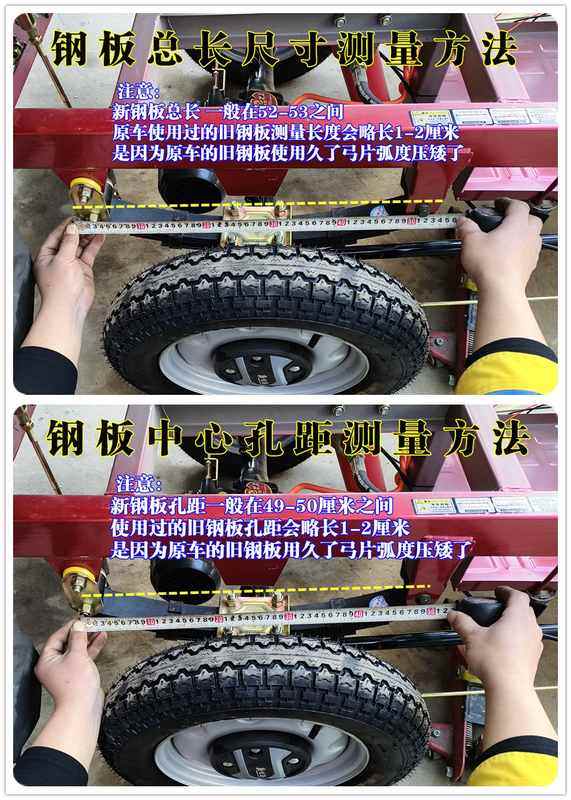 钢板总长尺寸测量方法

注意:
新钢板总长一般在52-53之间
原车使用过的旧钢板测量长度会略长1-2厘米
是因为原车的旧钢板使用久了弓片弧度压矮了

钢板中心孔距测量方法

注意:
新钢板孔距一般在49-50厘米之间
使用过的旧钢板孔距会略长1-2厘米
是因为原车的旧钢板用久了弓片弧度压矮了