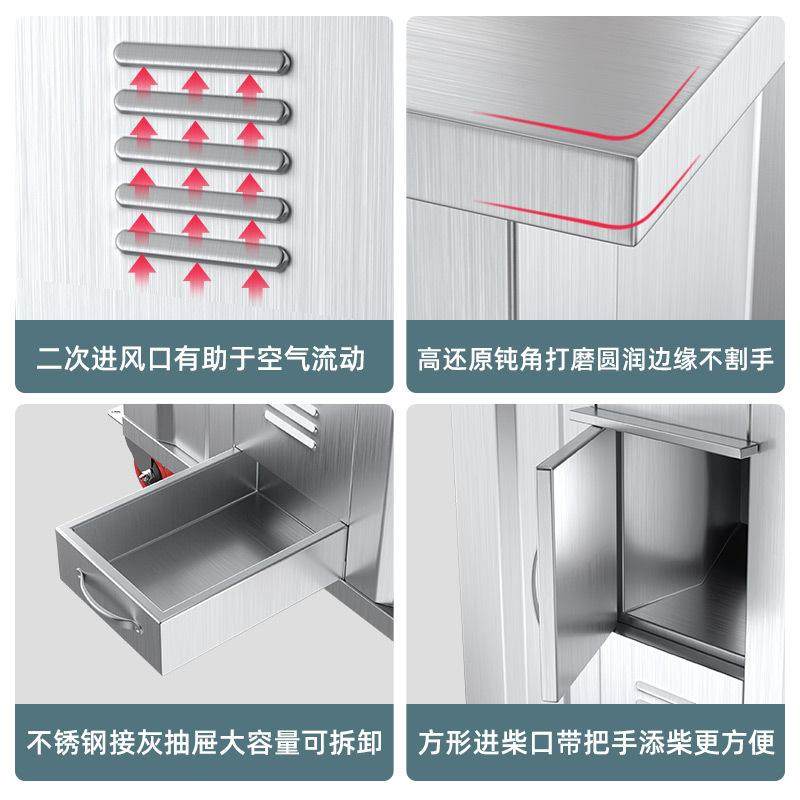 二次进风口有助于空气流动

高还原钝角打磨圆润边缘不割手

不锈钢接灰抽屉大容量可拆卸

方形进柴口带把手添柴更方便