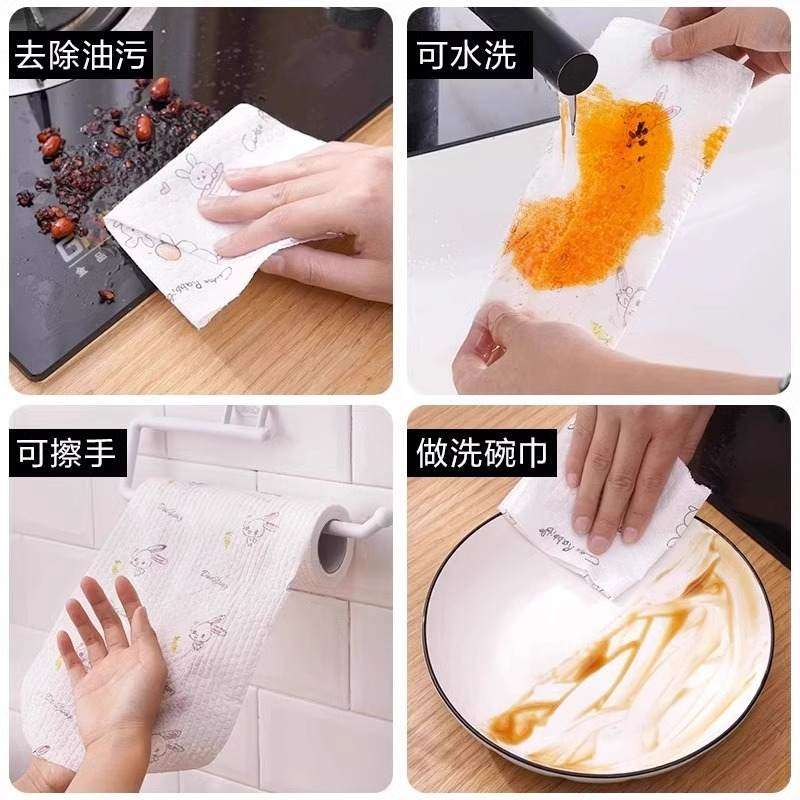 去除油污

可水洗

可擦手

做洗碗巾