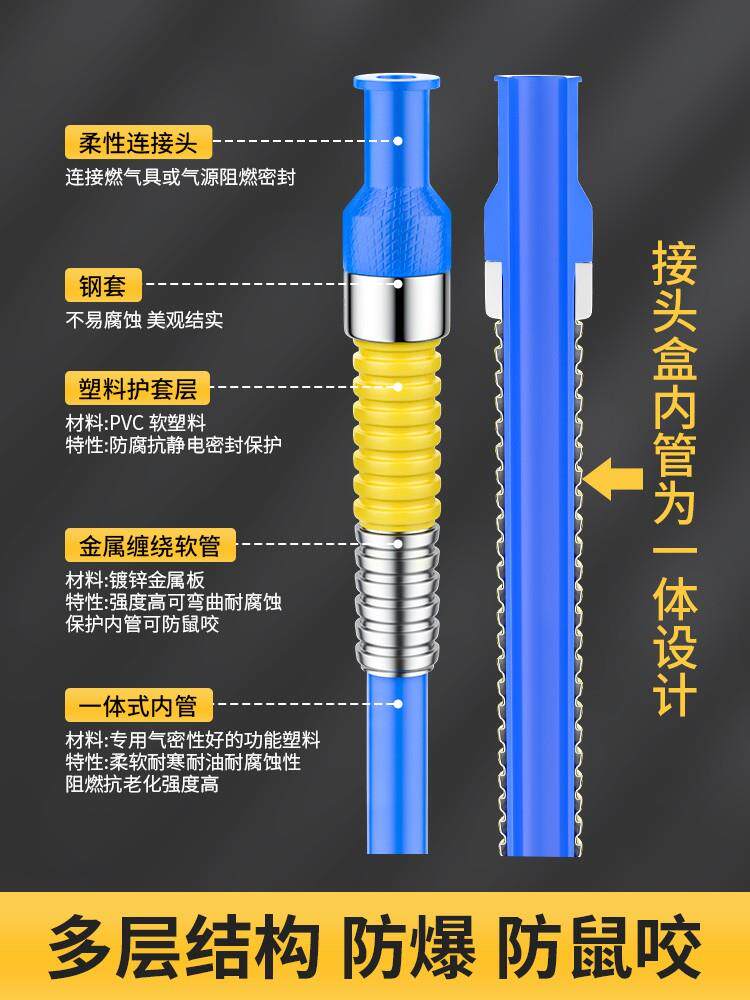 柔性连接头
连接燃气具或气源阻燃密封

钢套
不易腐蚀 美观结实

塑料护套层
材料:PVC 软塑料
特性:防腐抗静电密封保护

金属缠绕软管
材料:镀锌金属板
特性:强度高可弯曲耐腐蚀
保护内管可防鼠咬

一体式内管
材料:专用气密性好的功能塑料
特性:柔软耐寒耐油耐腐蚀性
阻燃抗老化强度高

接头盒内管为一体设计

多层结构 防爆 防鼠咬