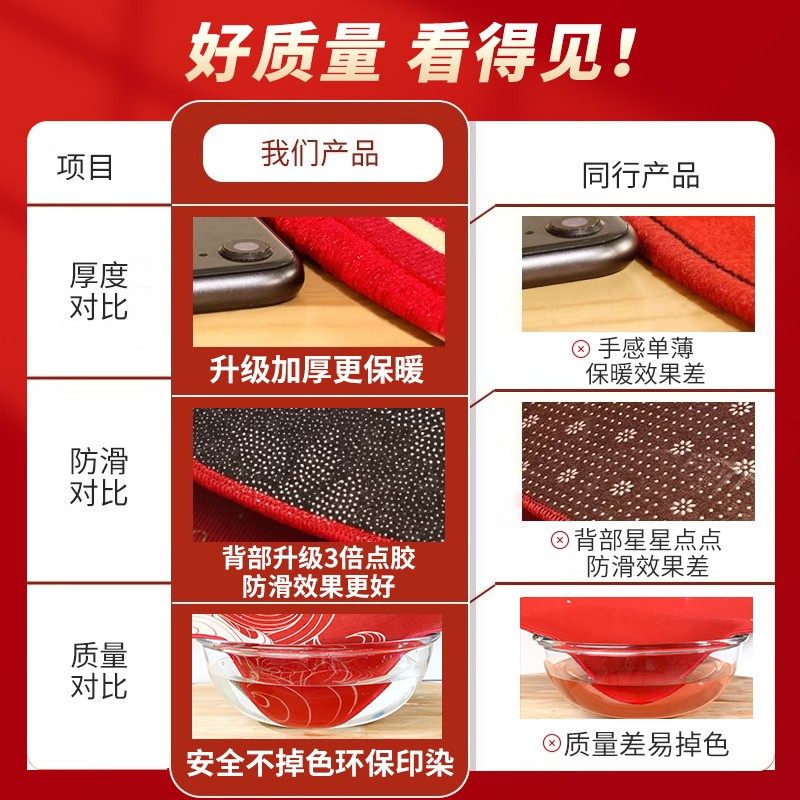 好质量 看得见！

| 项目 | 我们产品 | 同行产品 |
|---|---|---|
| 厚度对比 | 升级加厚更保暖 | ⊗ 手感单薄 保暖效果差 |
| 防滑对比 | 背部升级3倍点胶 防滑效果更好 | ⊗ 背部星星点点 防滑效果差 |
| 质量对比 | 安全不掉色环保印染 | ⊗ 质量差易掉色 |