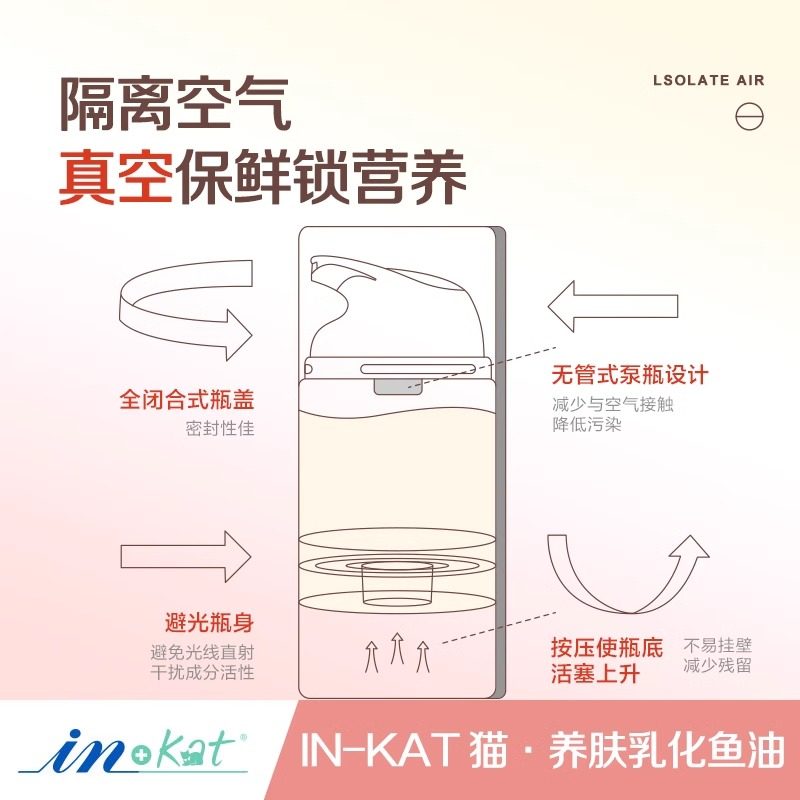 隔离空气
真空保鲜锁营养

LSOLATE AIR

全闭合式瓶盖
密封性佳

无管式泵瓶设计
减少与空气接触
降低污染

避光瓶身
避免光线直射
干扰成分活性

按压使瓶底
活塞上升

不易挂壁
减少残留

in+Kat®

IN-KAT 猫 · 养肤乳化鱼油