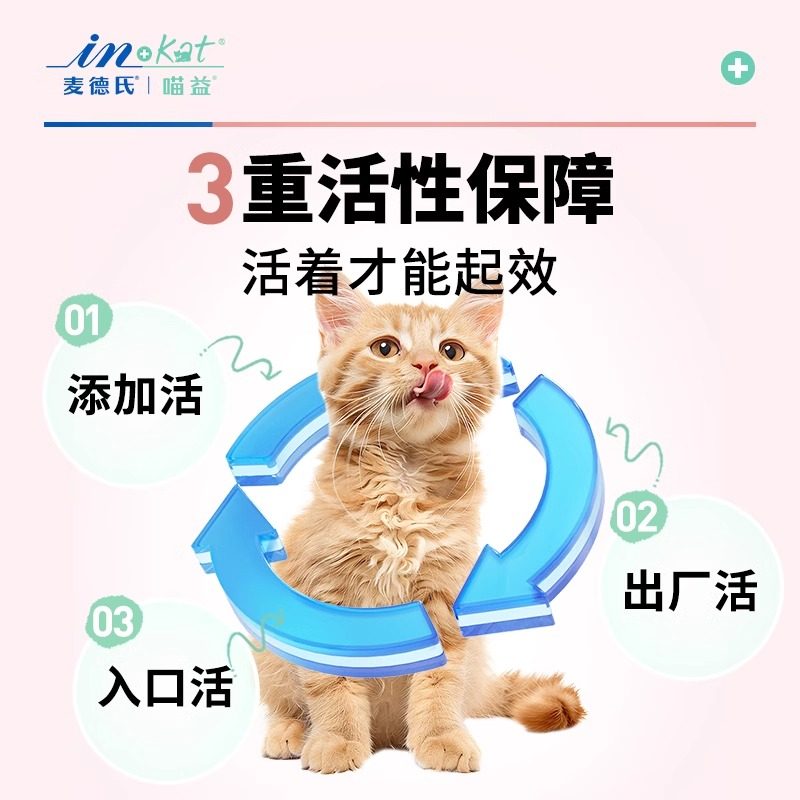 in+Kat®
麦德氏® | 喵益®

3重活性保障
活着才能起效

01
添加活

02
出厂活

03
入口活