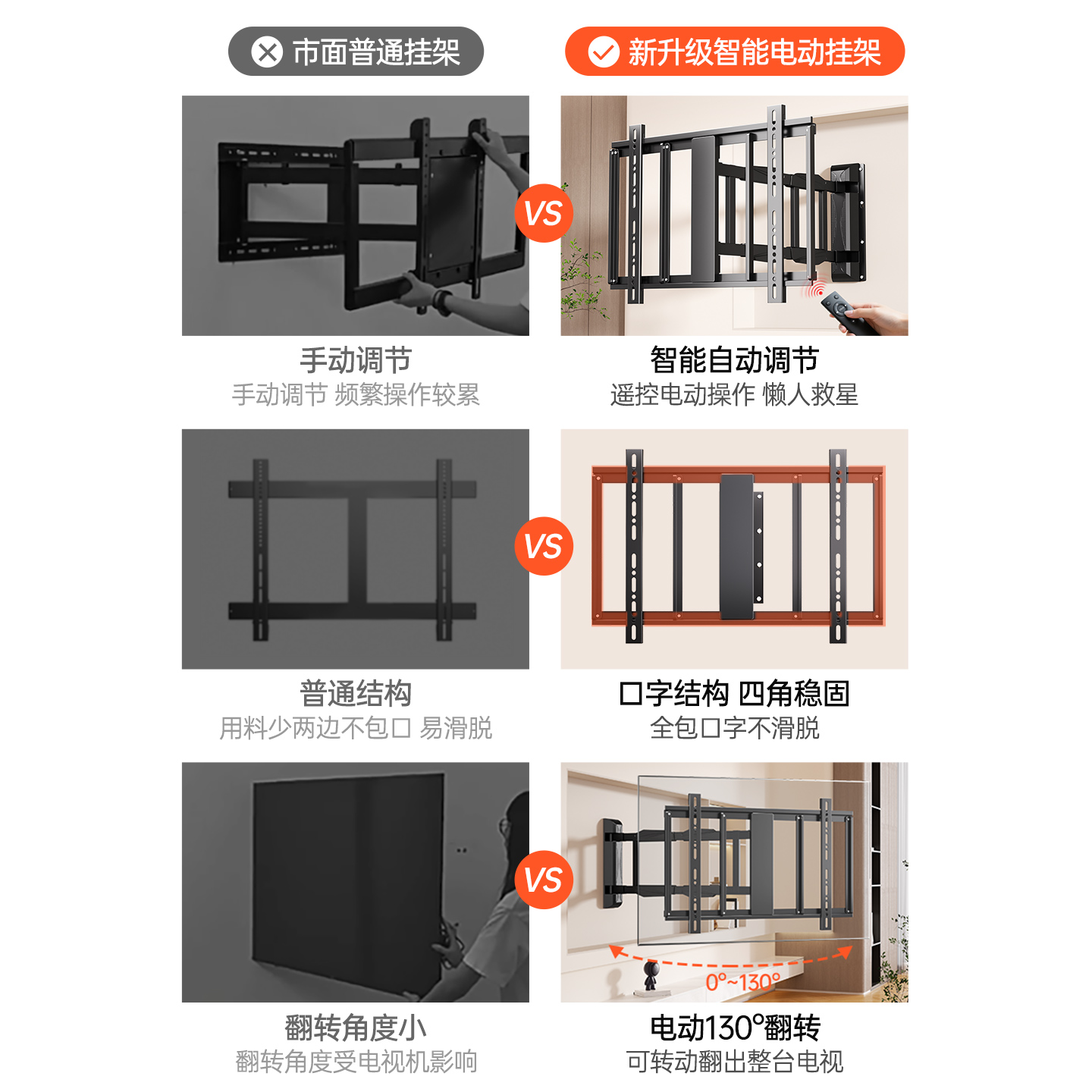 市面普通挂架

新升级智能电动挂架

VS

手动调节
手动调节 频繁操作较累

智能自动调节
遥控电动操作 懒人救星

VS

普通结构
用料少两边不包口 易滑脱

口字结构 四角稳固
全包口字不滑脱

VS

0°~130°

翻转角度小
翻转角度受电视机影响

电动130°翻转
可转动翻出整台电视