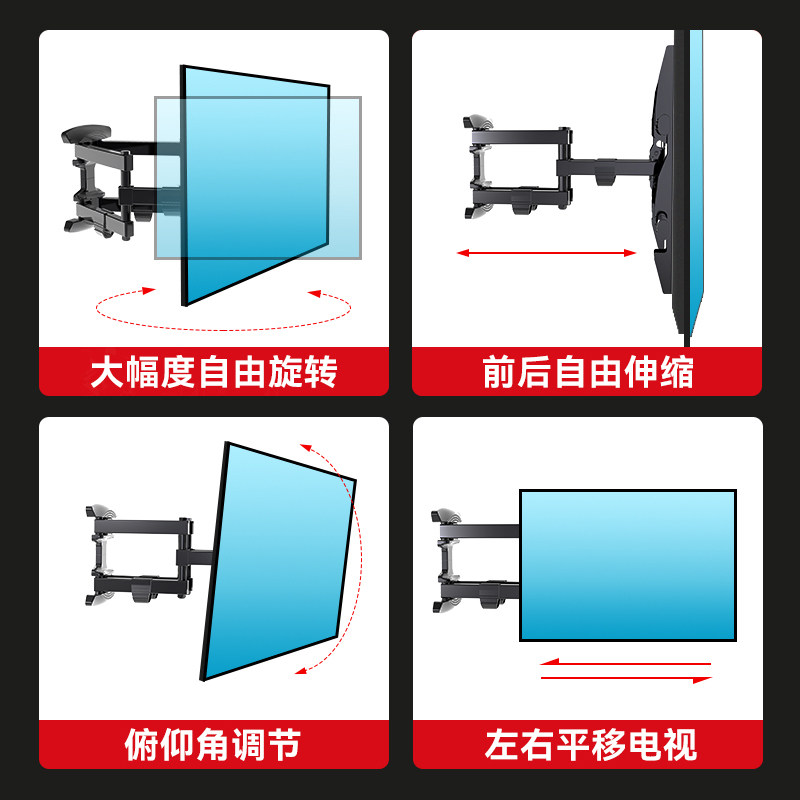 大幅度自由旋转

前后自由伸缩

俯仰角调节

左右平移电视