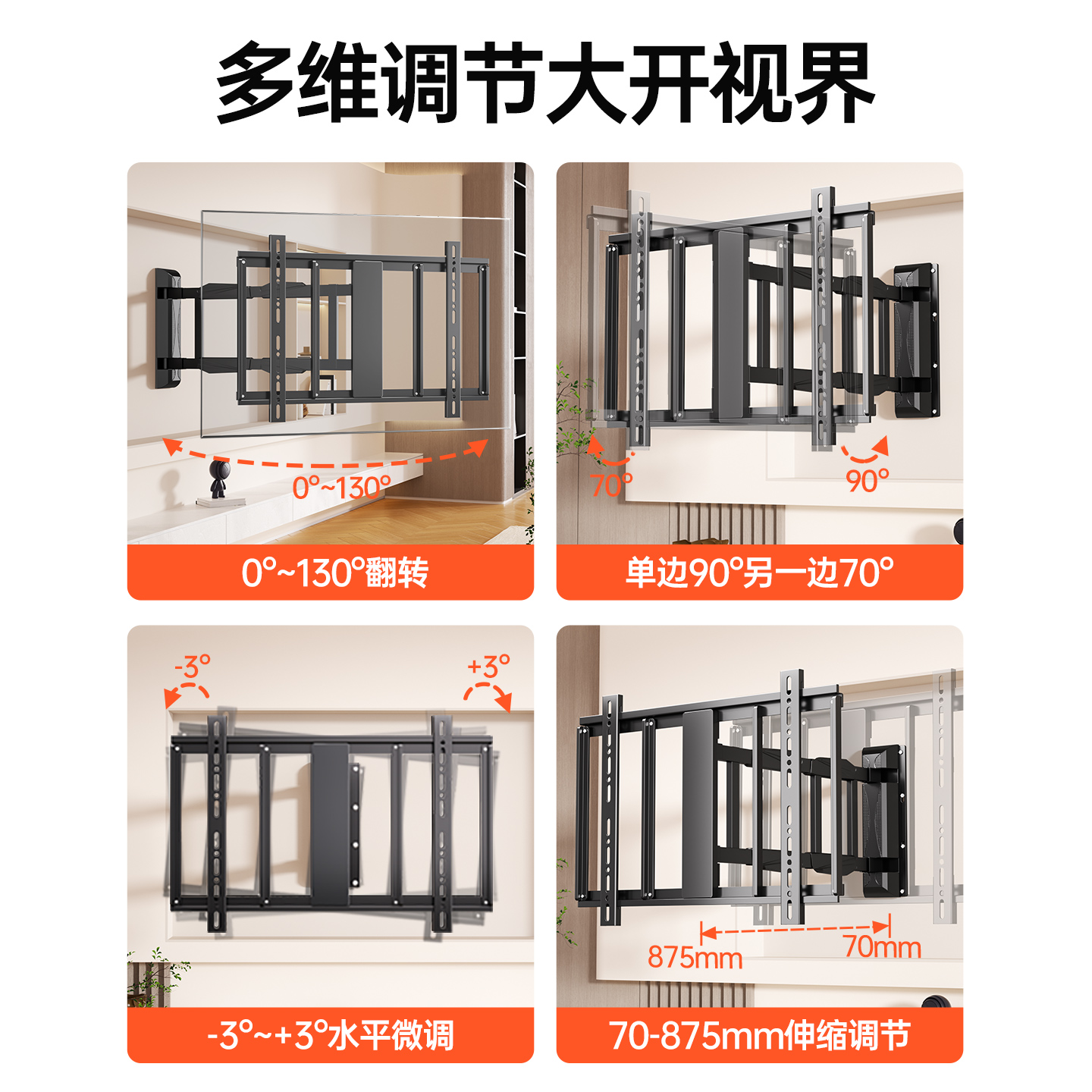 多维调节大开视界

0°~130°

0°~130°翻转

70°

90°

单边90°另一边70°

-3°

+3°

-3°~+3°水平微调

875mm

70mm

70-875mm伸缩调节