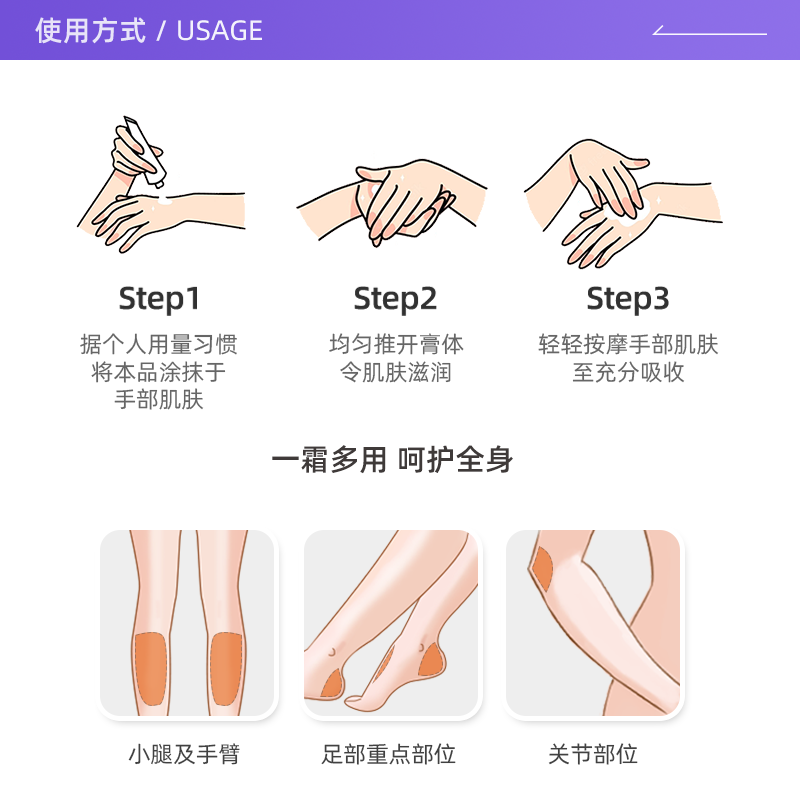 使用方式 / USAGE

Step1
据个人用量习惯
将本品涂抹于
手部肌肤

Step2
均匀推开膏体
令肌肤滋润

Step3
轻轻按摩手部肌肤
至充分吸收

一霜多用 呵护全身

小腿及手臂

足部重点部位

关节部位