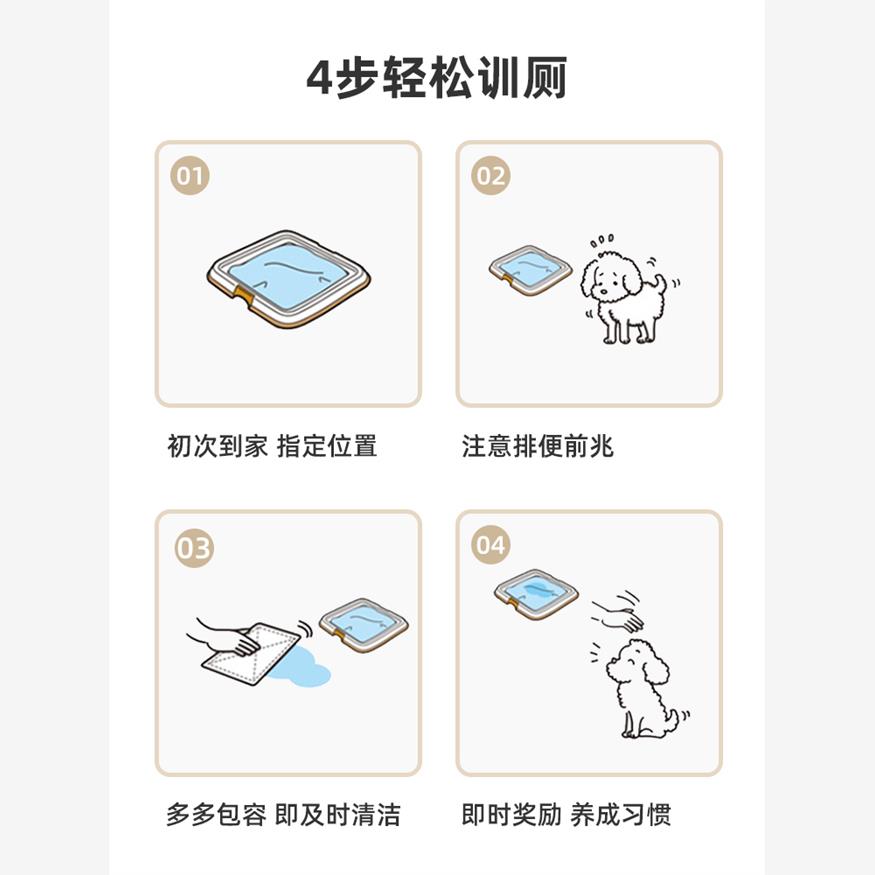 4步轻松训厕

01

初次到家 指定位置

02

注意排便前兆

03

多多包容 即及时清洁

04

即时奖励 养成习惯