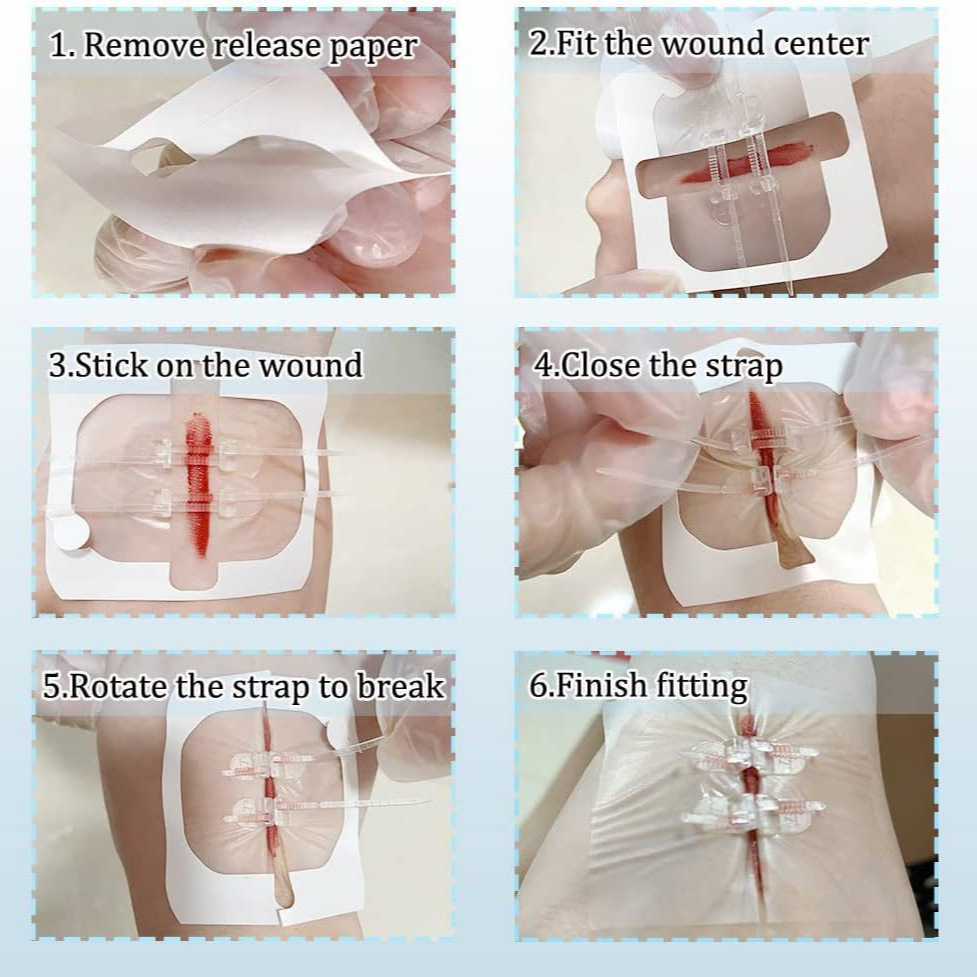 1. Remove release paper

2.Fit the wound center

3.Stick on the wound

4.Close the strap

5.Rotate the strap to break

6.Finish fitting