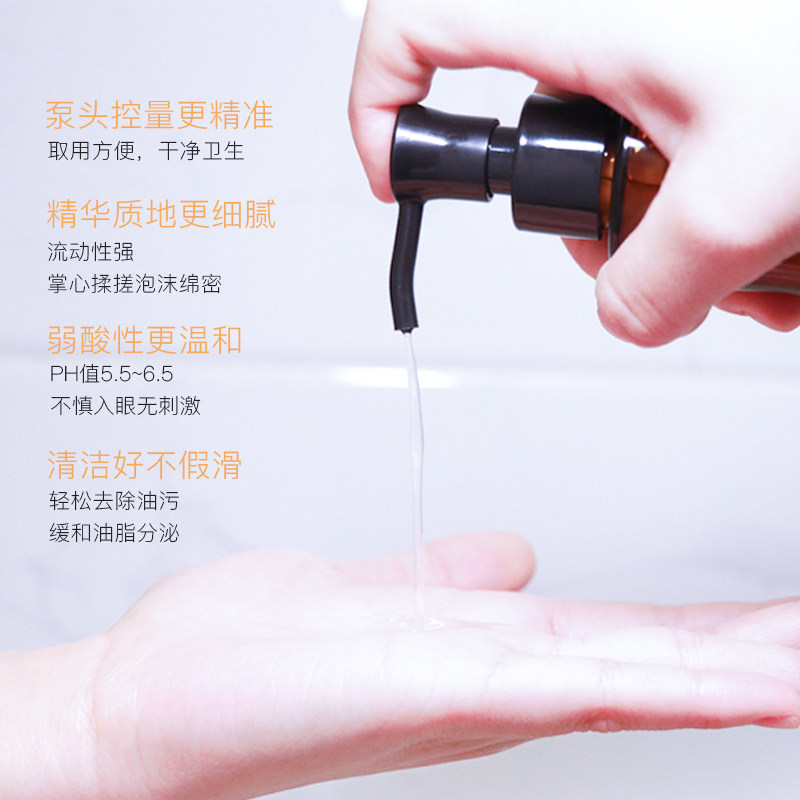 泵头控量更精准
取用方便，干净卫生

精华质地更细腻
流动性强
掌心揉搓泡沫绵密

弱酸性更温和
PH值5.5~6.5
不慎入眼无刺激

清洁好不假滑
轻松去除油污
缓和油脂分泌