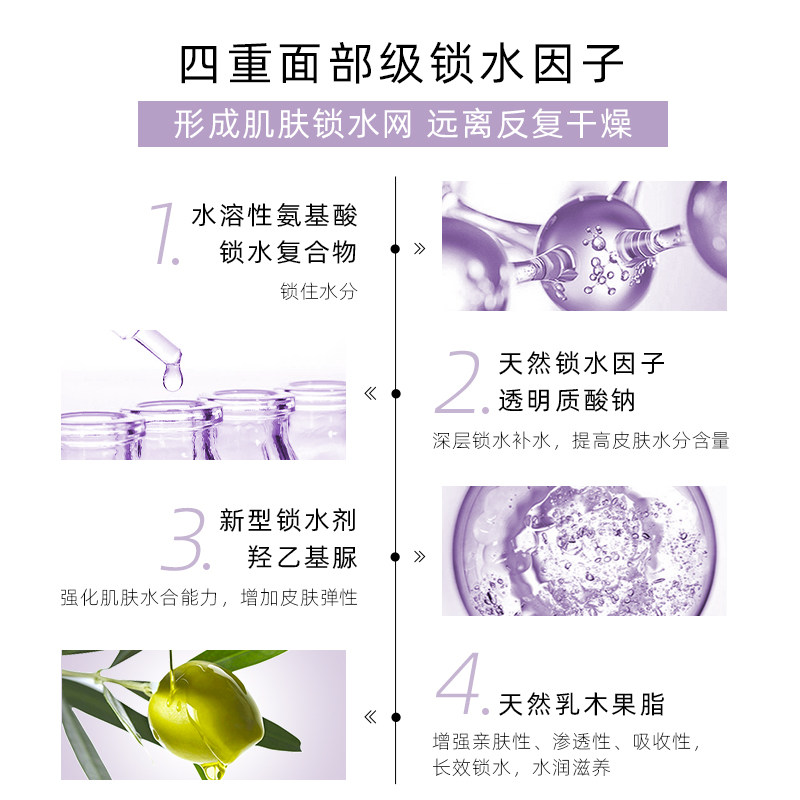 四重面部级锁水因子

形成肌肤锁水网 远离反复干燥

1. 水溶性氨基酸
锁水复合物
锁住水分

»

«

2. 天然锁水因子
透明质酸钠
深层锁水补水，提高皮肤水分含量

3. 新型锁水剂
羟乙基脲
强化肌肤水合能力，增加皮肤弹性

»

«

4. 天然乳木果脂
增强亲肤性、渗透性、吸收性，长效锁水，水润滋养