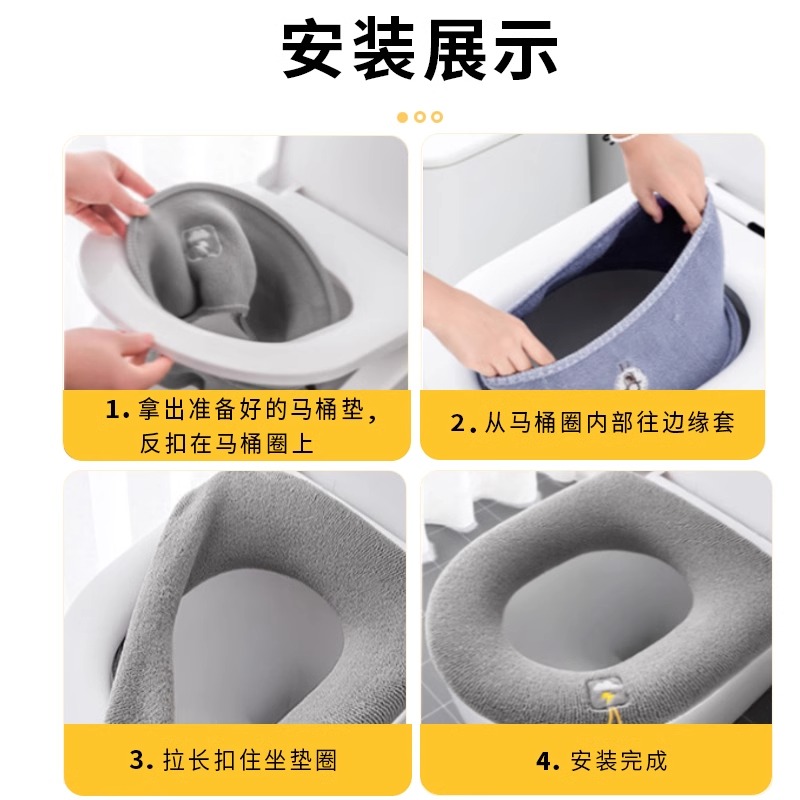 安装展示

1. 拿出准备好的马桶垫，反扣在马桶圈上

2. 从马桶圈内部往边缘套

3. 拉长扣住坐垫圈

4. 安装完成