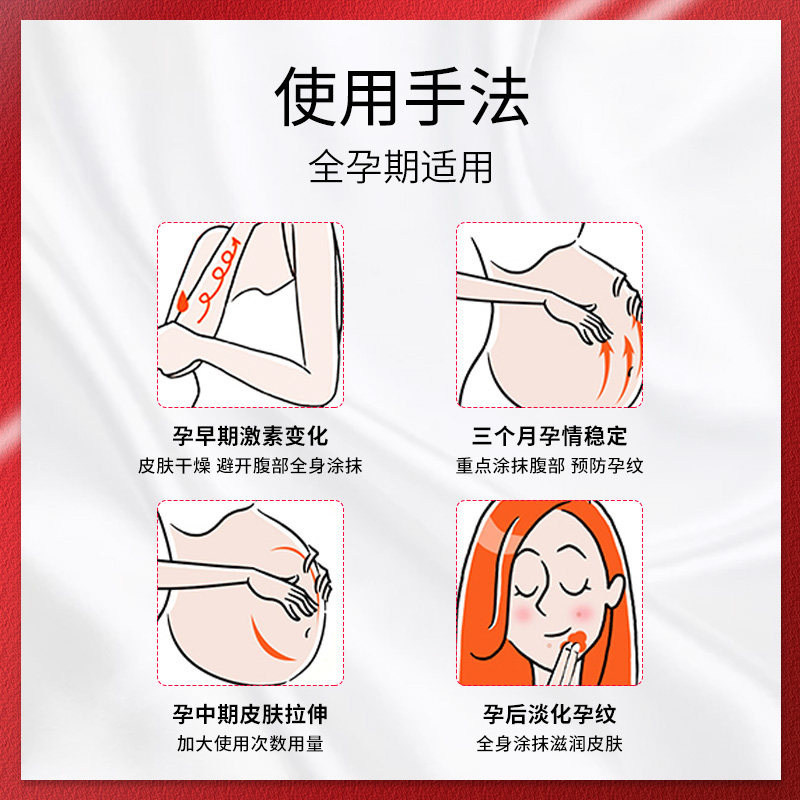 使用手法

全孕期适用

孕早期激素变化
皮肤干燥 避开腹部全身涂抹

三个月孕情稳定
重点涂抹腹部 预防孕纹

孕中期皮肤拉伸
加大使用次数用量

孕后淡化孕纹
全身涂抹滋润皮肤