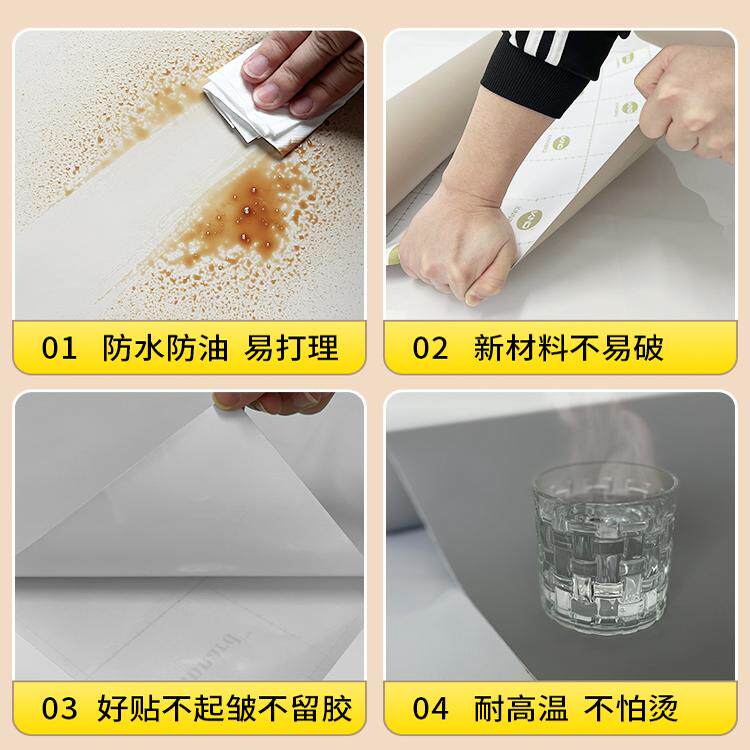 01 防水防油 易打理

02 新材料不易破

03 好贴不起皱不留胶

04 耐高温 不怕烫