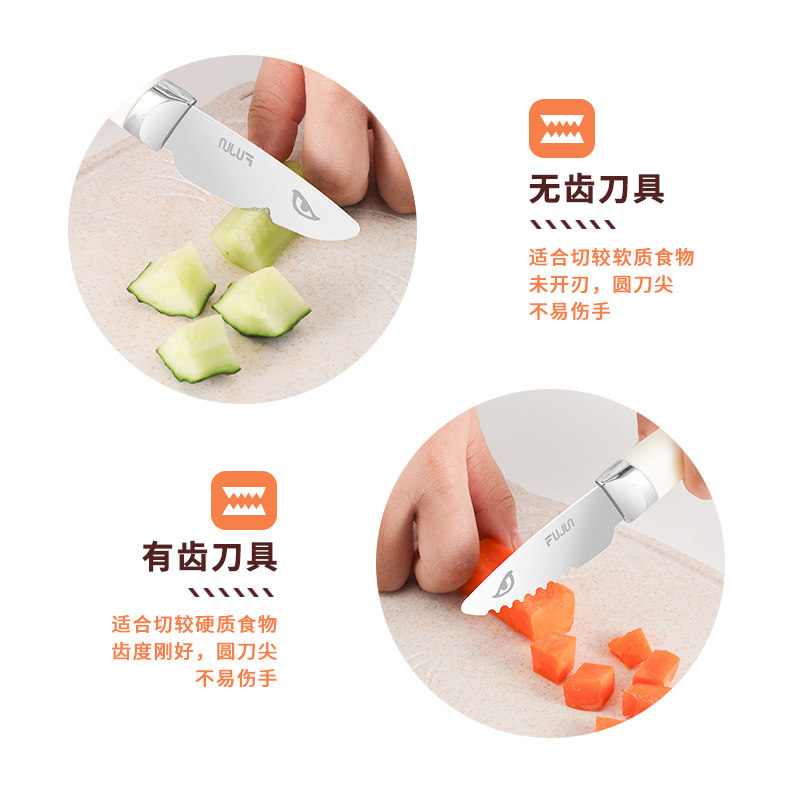 FUJUN

无齿刀具

适合切较软质食物
未开刃，圆刀尖
不易伤手

有齿刀具

适合切较硬质食物
齿度刚好，圆刀尖
不易伤手

FUJUN