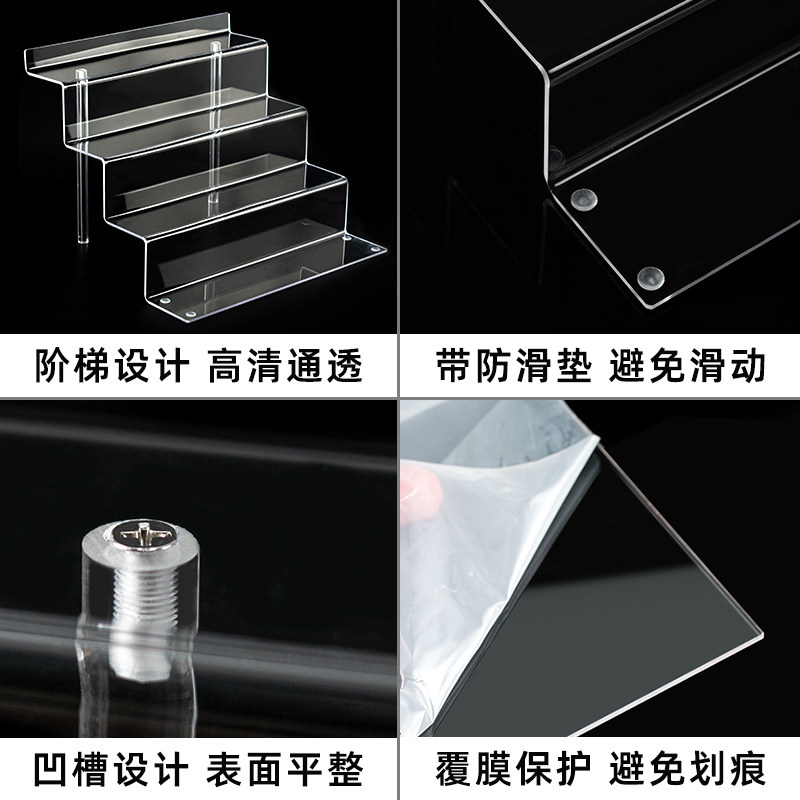 阶梯设计 高清通透

带防滑垫 避免滑动

凹槽设计 表面平整

覆膜保护 避免划痕