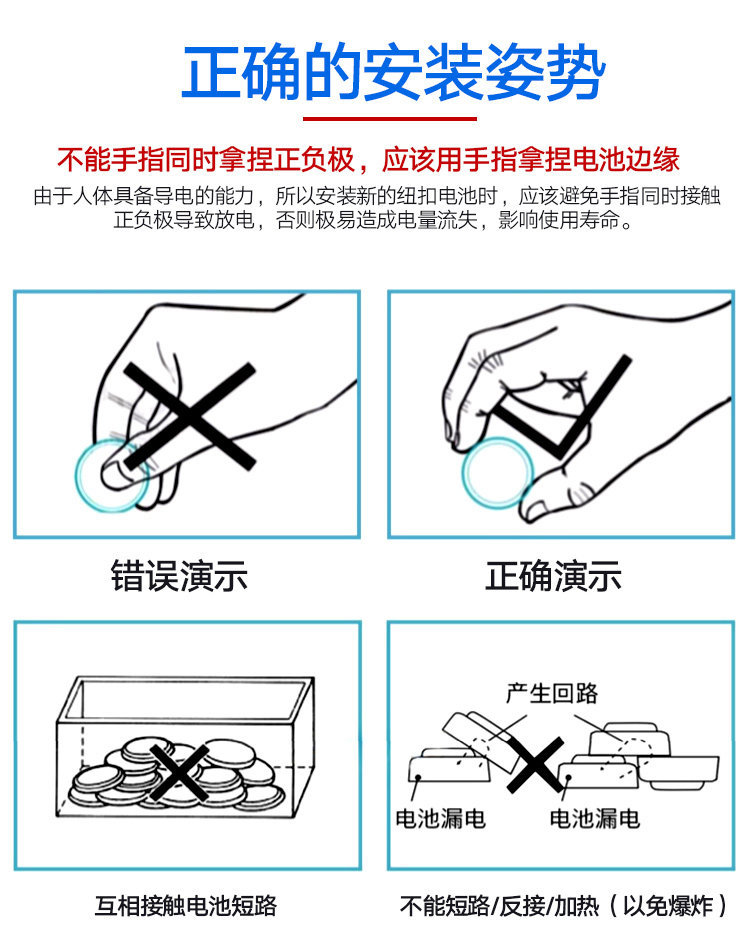 正确的安装姿势

不能手指同时拿捏正负极，应该用手指拿捏电池边缘

由于人体具备导电的能力，所以安装新的纽扣电池时，应该避免手指同时接触正负极导致放电，否则极易造成电量流失，影响使用寿命。

错误演示

正确演示

产生回路

电池漏电

电池漏电

互相接触电池短路

不能短路/反接/加热（以免爆炸）