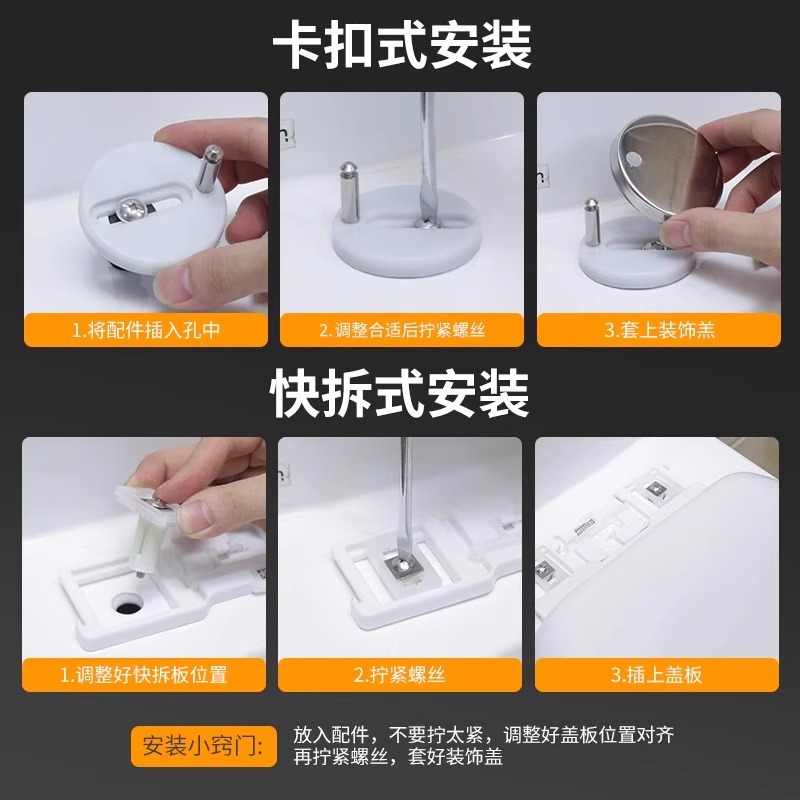 卡扣式安装

1.将配件插入孔中

2.调整合适后拧紧螺丝

3.套上装饰盖

快拆式安装

1.调整好快拆板位置

2.拧紧螺丝

3.插上盖板

安装小窍门:

放入配件，不要拧太紧，调整好盖板位置对齐再拧紧螺丝，套好装饰盖