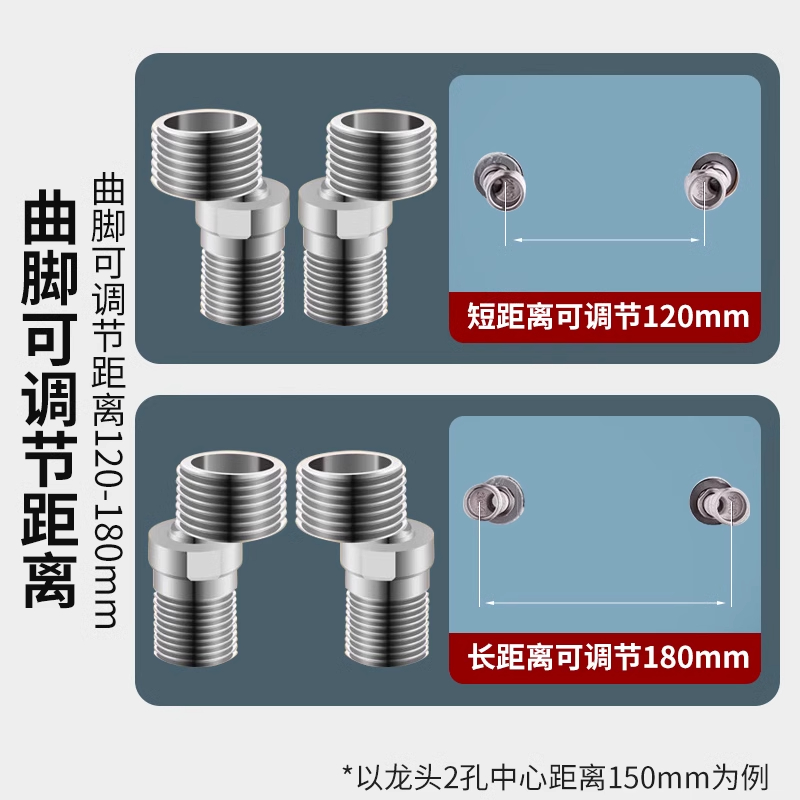 曲脚可调节距离

曲脚可调节距离120-180mm

短距离可调节120mm

长距离可调节180mm

*以龙头2孔中心距离150mm为例