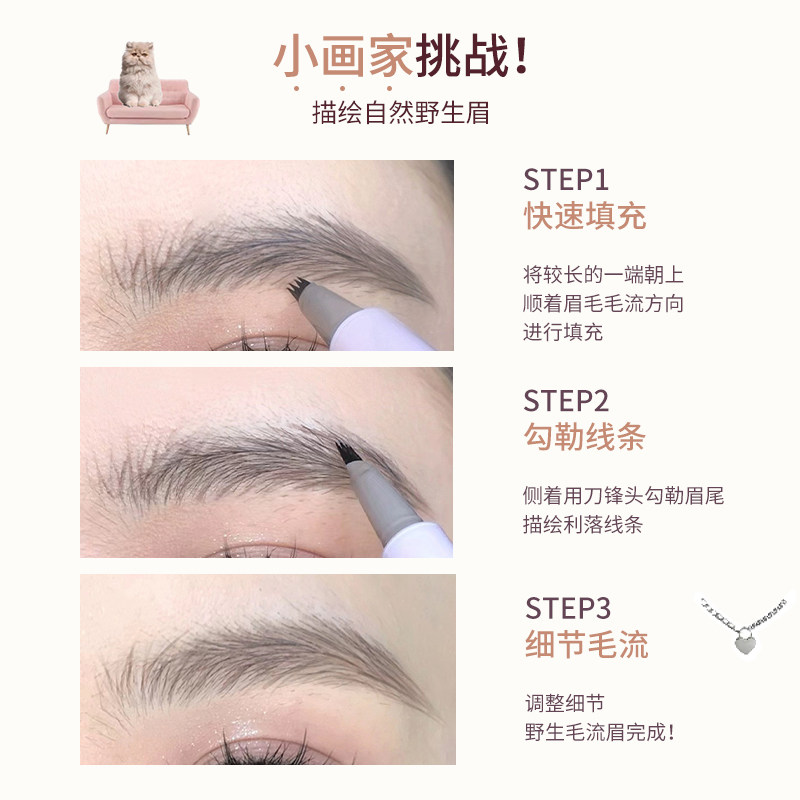 小画家挑战!
描绘自然野生眉

STEP1
快速填充

将较长的一端朝上
顺着眉毛毛流方向
进行填充

STEP2
勾勒线条

侧着用刀锋头勾勒眉尾
描绘利落线条

STEP3
细节毛流

调整细节
野生毛流眉完成!