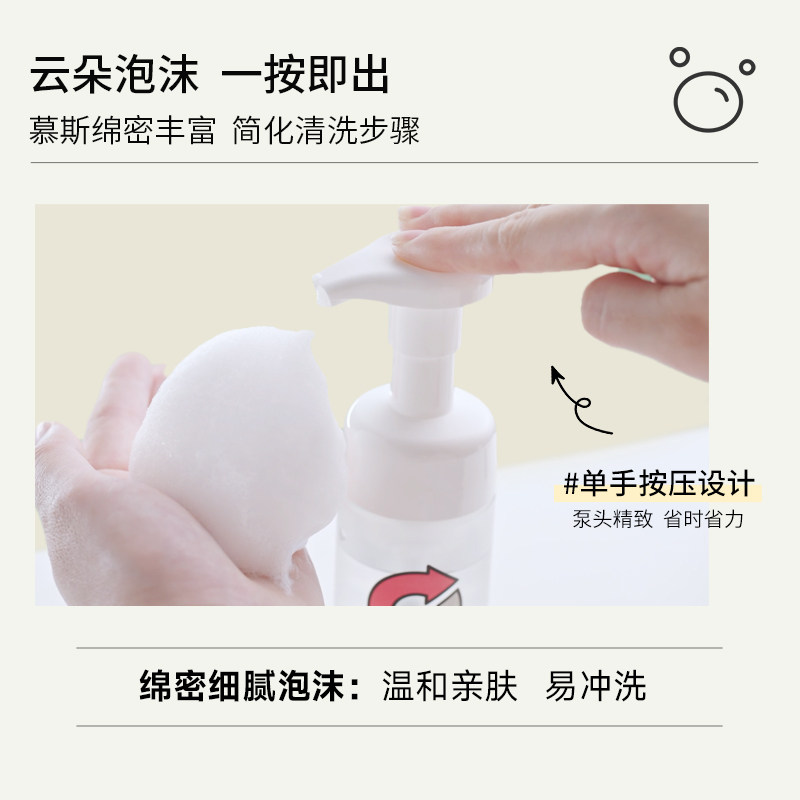 云朵泡沫 一按即出
慕斯绵密丰富 简化清洗步骤

#单手按压设计
泵头精致 省时省力

绵密细腻泡沫：温和亲肤 易冲洗