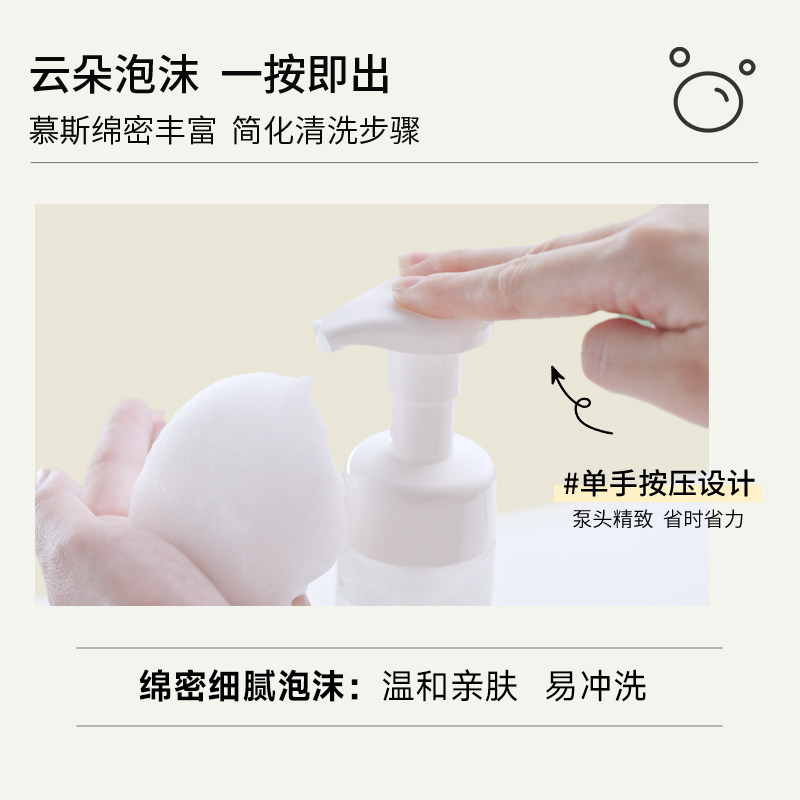 云朵泡沫 一按即出

慕斯绵密丰富 简化清洗步骤

#单手按压设计

泵头精致 省时省力

绵密细腻泡沫：温和亲肤 易冲洗