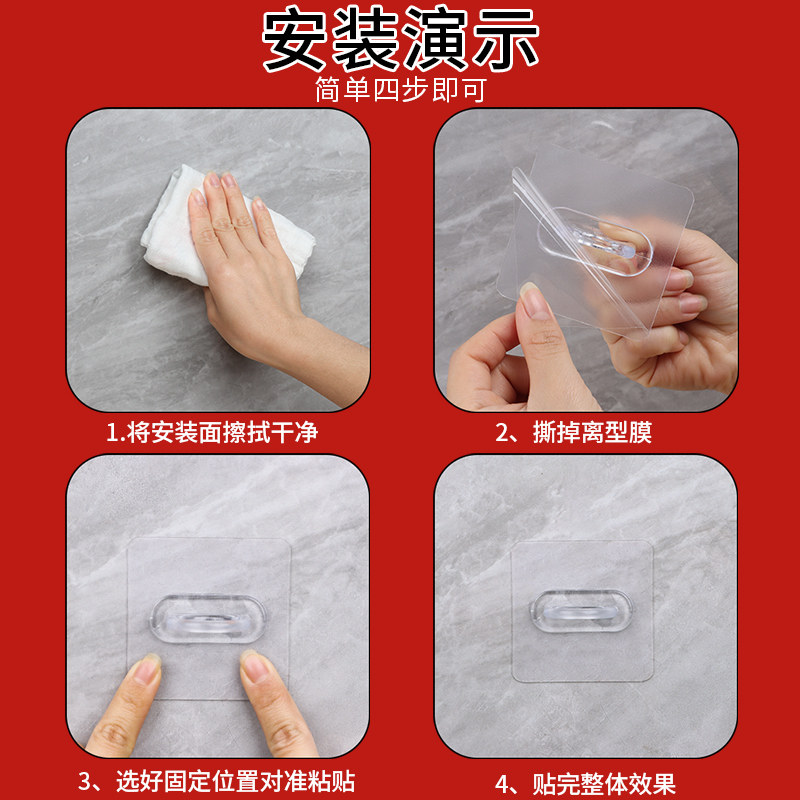 安装演示
简单四步即可

1.将安装面擦拭干净

2、撕掉离型膜

3、选好固定位置对准粘贴

4、贴完整体效果