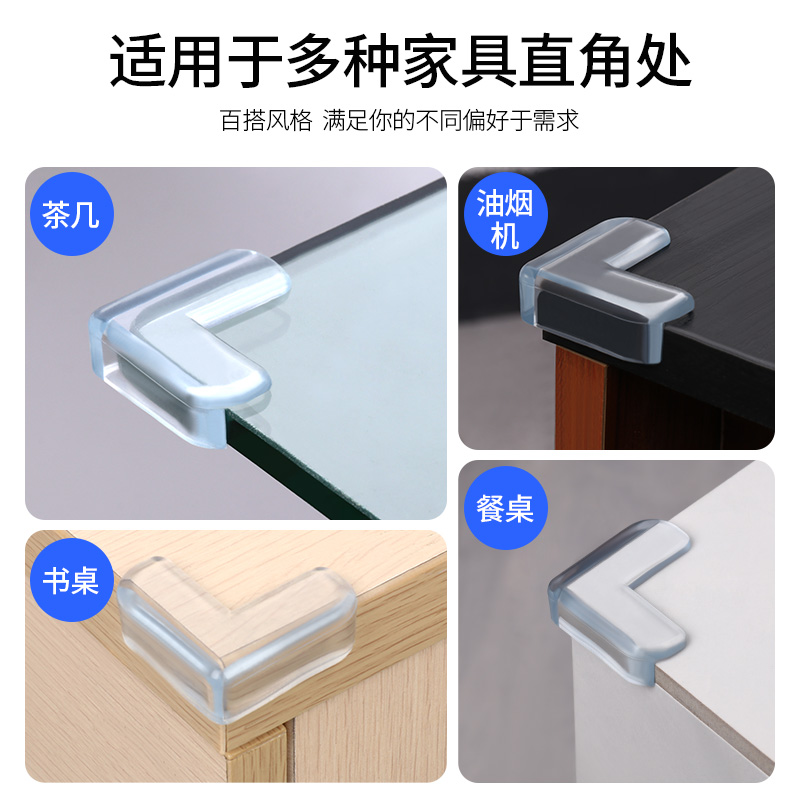 适用于多种家具直角处

百搭风格 满足你的不同偏好于需求

茶几

油烟机

书桌

餐桌