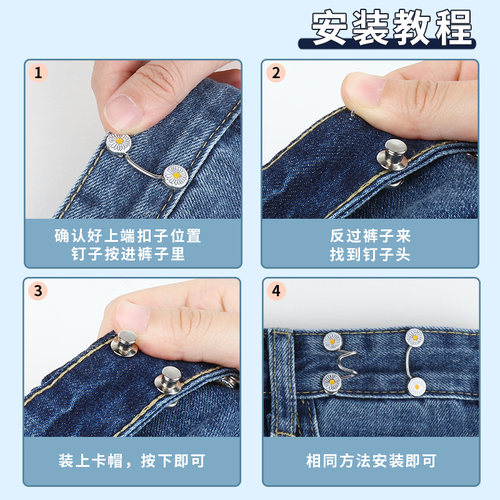 安装教程

1

确认好上端扣子位置
钉子按进裤子里

2

反过裤子来
找到钉子头

3

装上卡帽，按下即可

4

相同方法安装即可