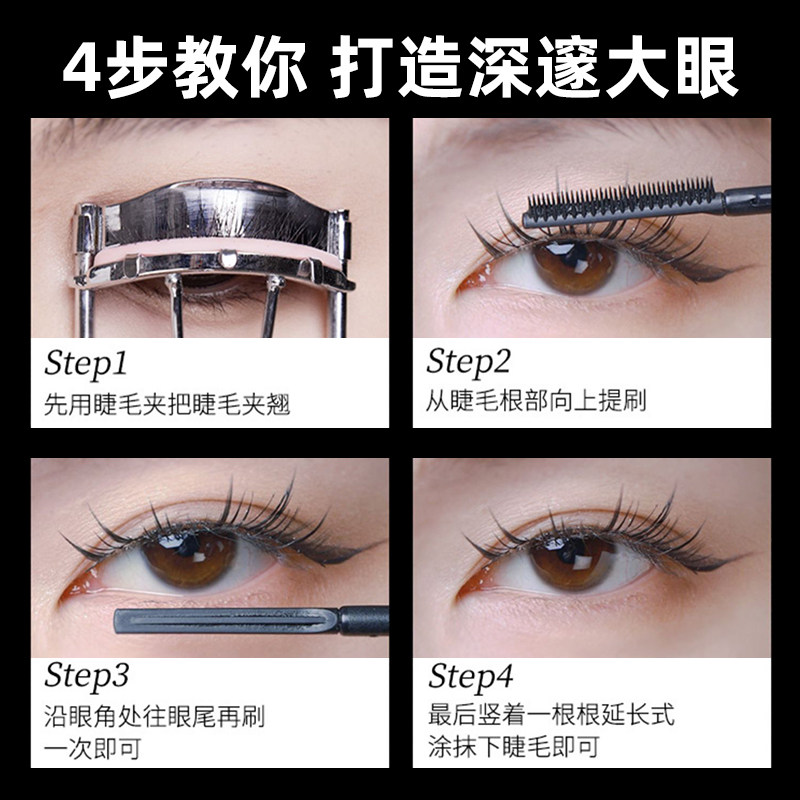 4步教你 打造深邃大眼

Step1
先用睫毛夹把睫毛夹翘

Step2
从睫毛根部向上提刷

Step3
沿眼角处往眼尾再刷一次即可

Step4
最后竖着一根根延长式涂抹下睫毛即可