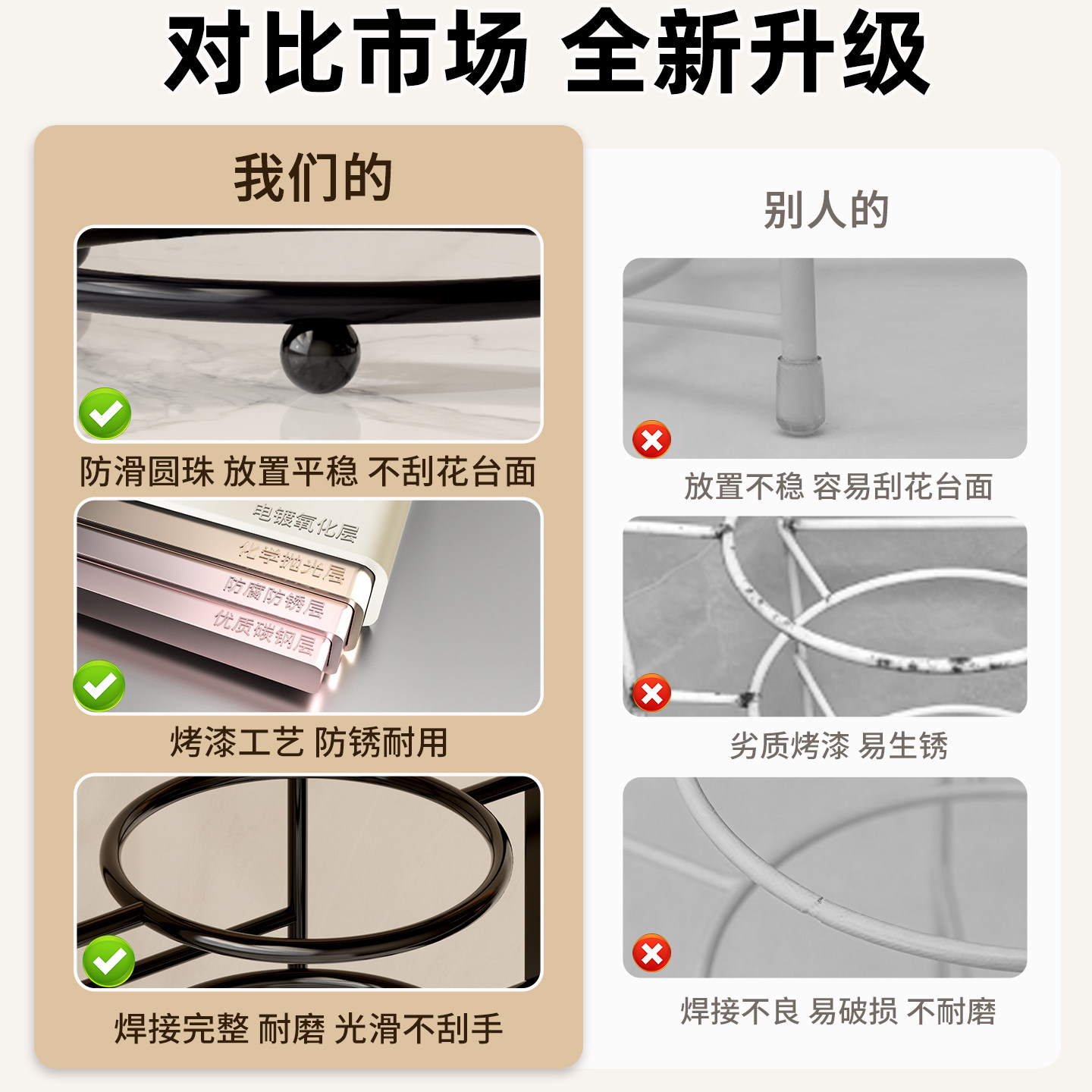 对比市场 全新升级

我们的

防滑圆珠 放置平稳 不刮花台面

电镀氧化层
化学抛光层
防腐防锈层
优质碳钢层

烤漆工艺 防锈耐用

焊接完整 耐磨 光滑不刮手

别人的

放置不稳 容易刮花台面

劣质烤漆 易生锈

焊接不良 易破损 不耐磨