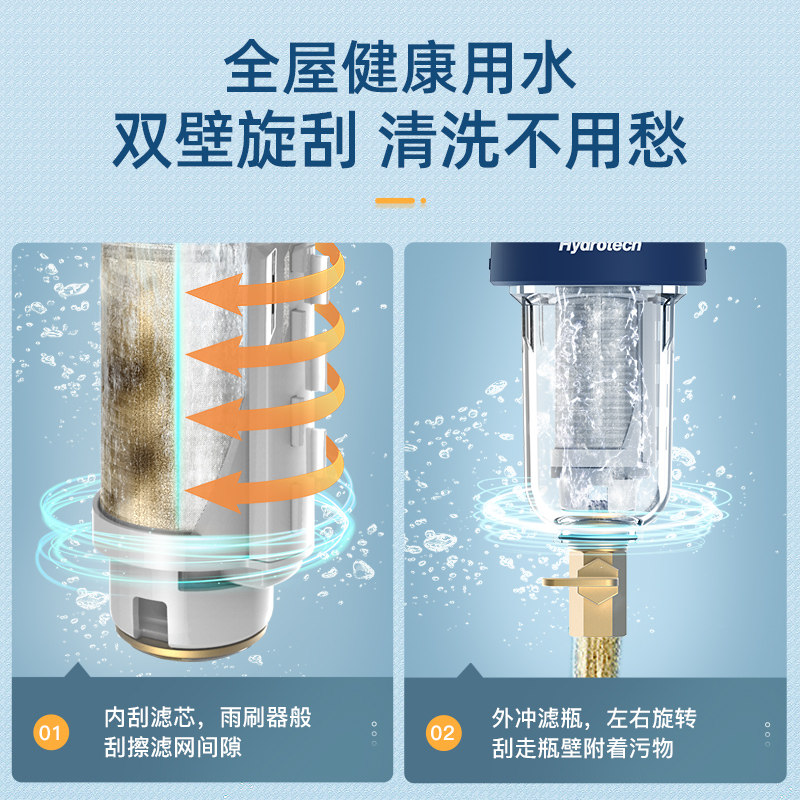 全屋健康用水
双壁旋刮 清洗不用愁

Hydrotech

01 内刮滤芯，雨刷器般刮擦滤网间隙

02 外冲滤瓶，左右旋转刮走瓶壁附着污物