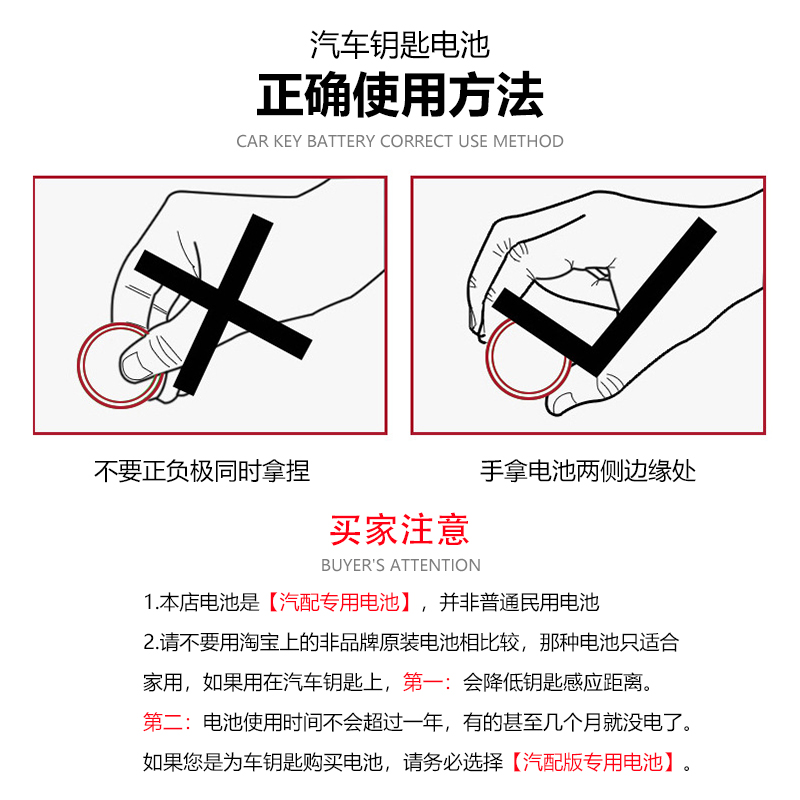 汽车钥匙电池
正确使用方法
CAR KEY BATTERY CORRECT USE METHOD

不要正负极同时拿捏

手拿电池两侧边缘处

买家注意
BUYER'S ATTENTION

1.本店电池是【汽配专用电池】，并非普通民用电池

2.请不要用淘宝上的非品牌原装电池相比较，那种电池只适合家用，如果用在汽车钥匙上，第一：会降低钥匙感应距离。第二：电池使用时间不会超过一年，有的甚至几个月就没电了。如果您是为车钥匙购买电池，请务必选择【汽配版专用电池】。