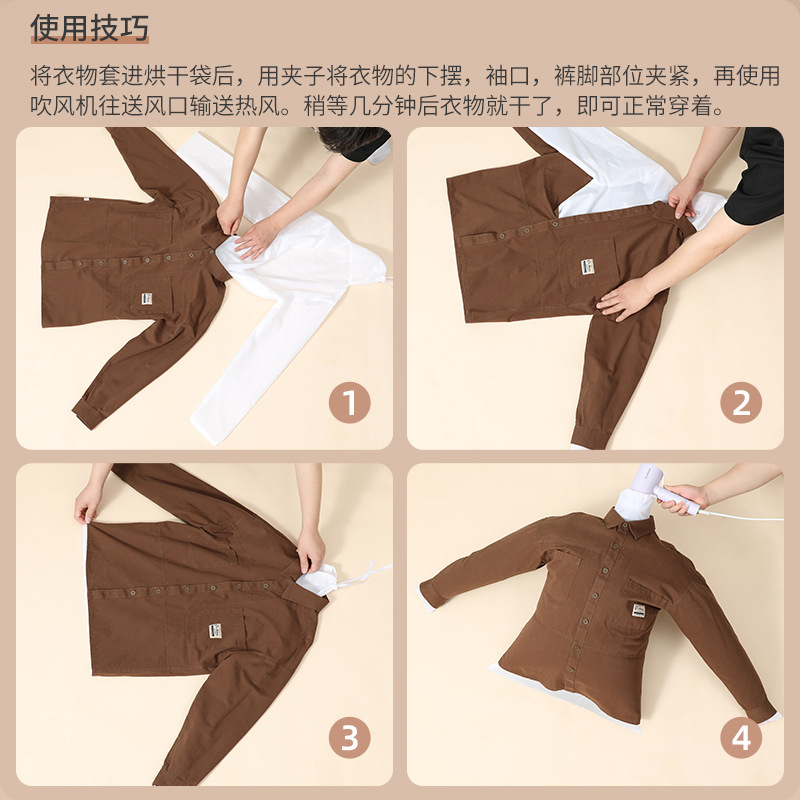 使用技巧

将衣物套进烘干袋后，用夹子将衣物的下摆，袖口，裤脚部位夹紧，再使用吹风机往送风口输送热风。稍等几分钟后衣物就干了，即可正常穿着。

1

2

3

4